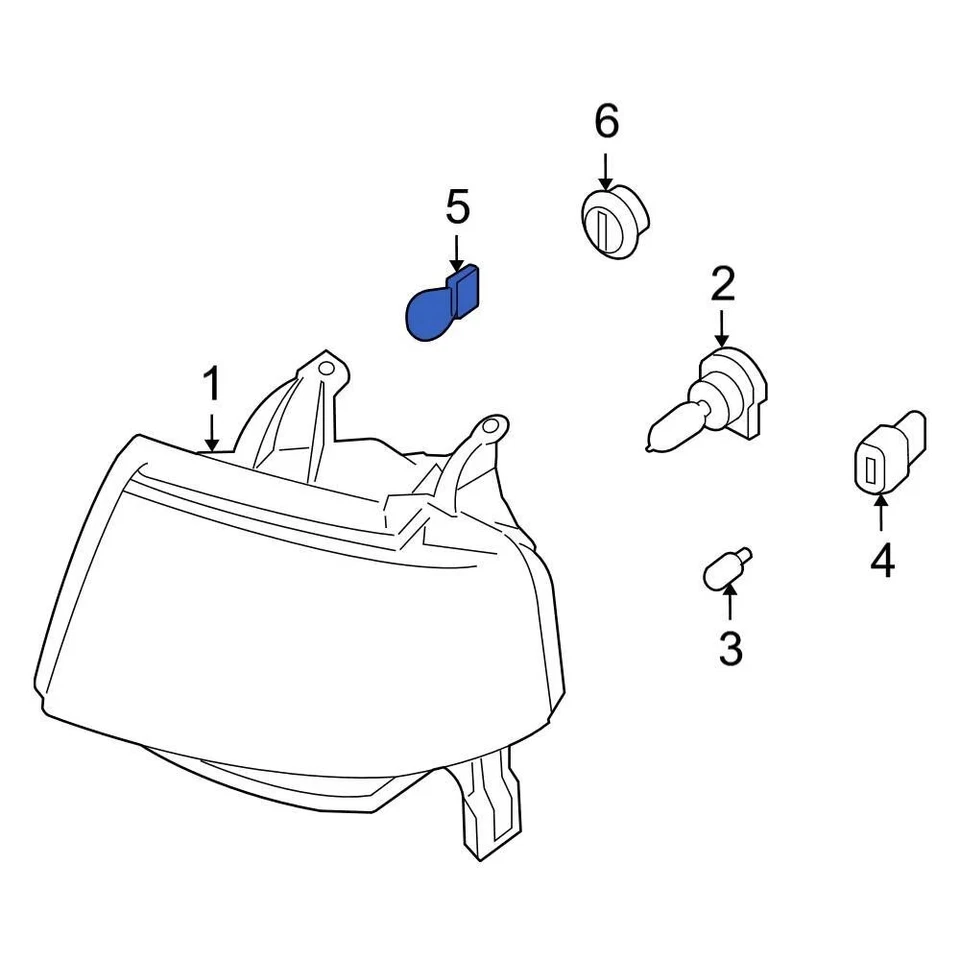 6
5
2
1
4
3