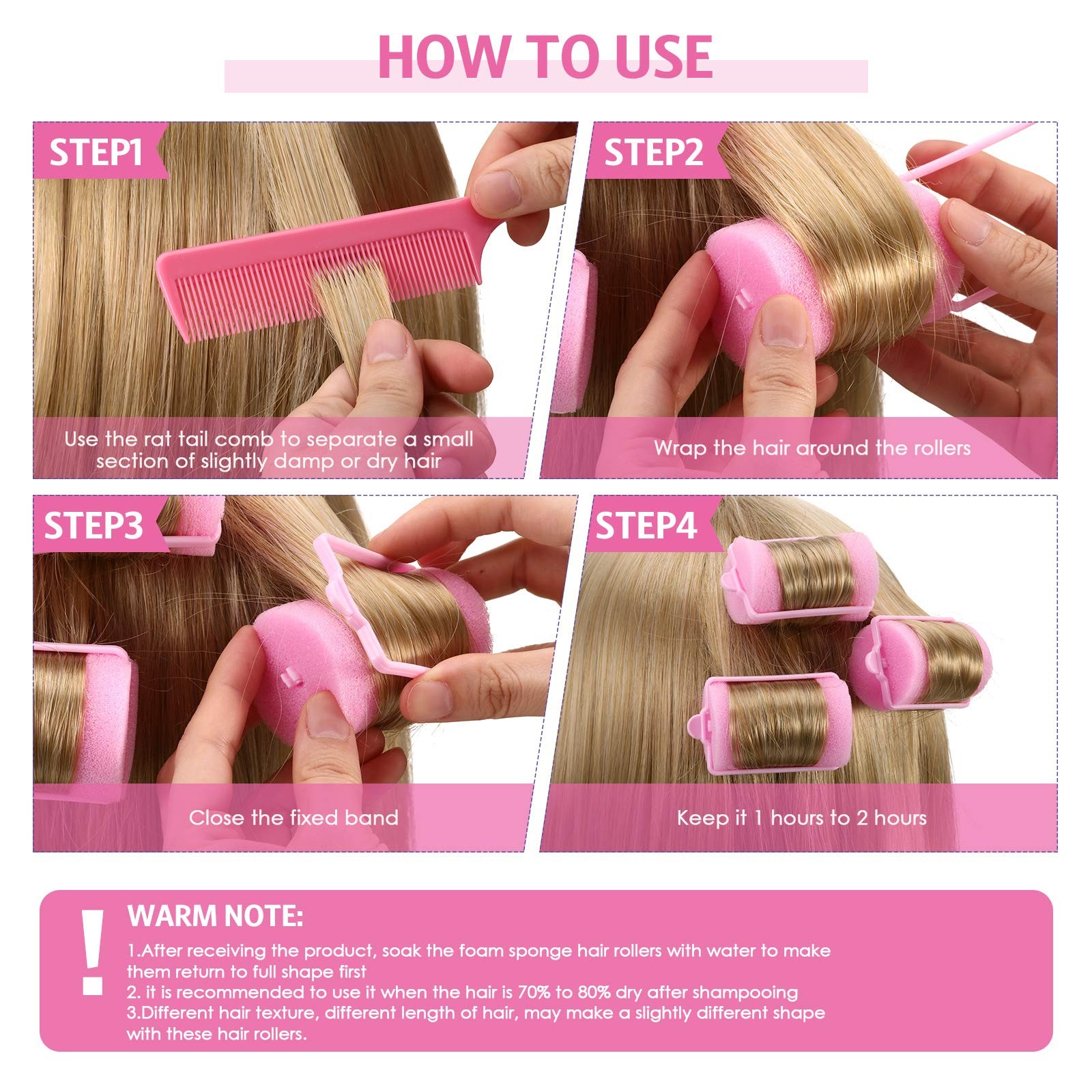 HOW TO USE

STEP1

Use the rat tail comb to separate a small section of slightly damp or dry hair

STEP2

Wrap the hair around the rollers

STEP3

Close the fixed band

STEP4

Keep it 1 hours to 2 hours

!

WARM NOTE:

1.After receiving the product, soak the foam sponge hair rollers with water to make them return to full shape first
2. it is recommended to use it when the hair is 70% to 80% dry after shampooing
3.Different hair texture, different length of hair, may make a slightly different shape with these hair rollers.