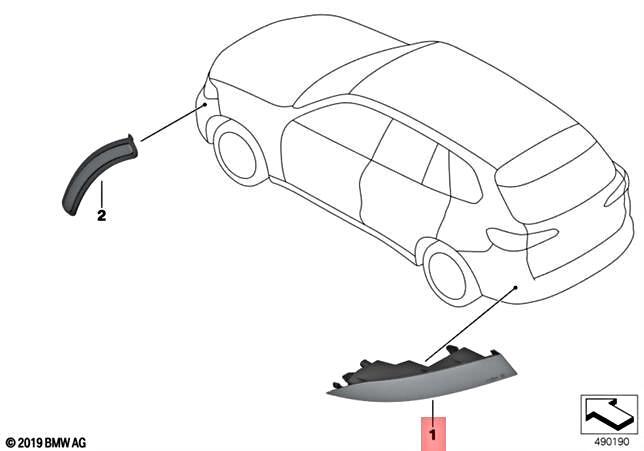 2

1

© 2019 BMW AG

490190