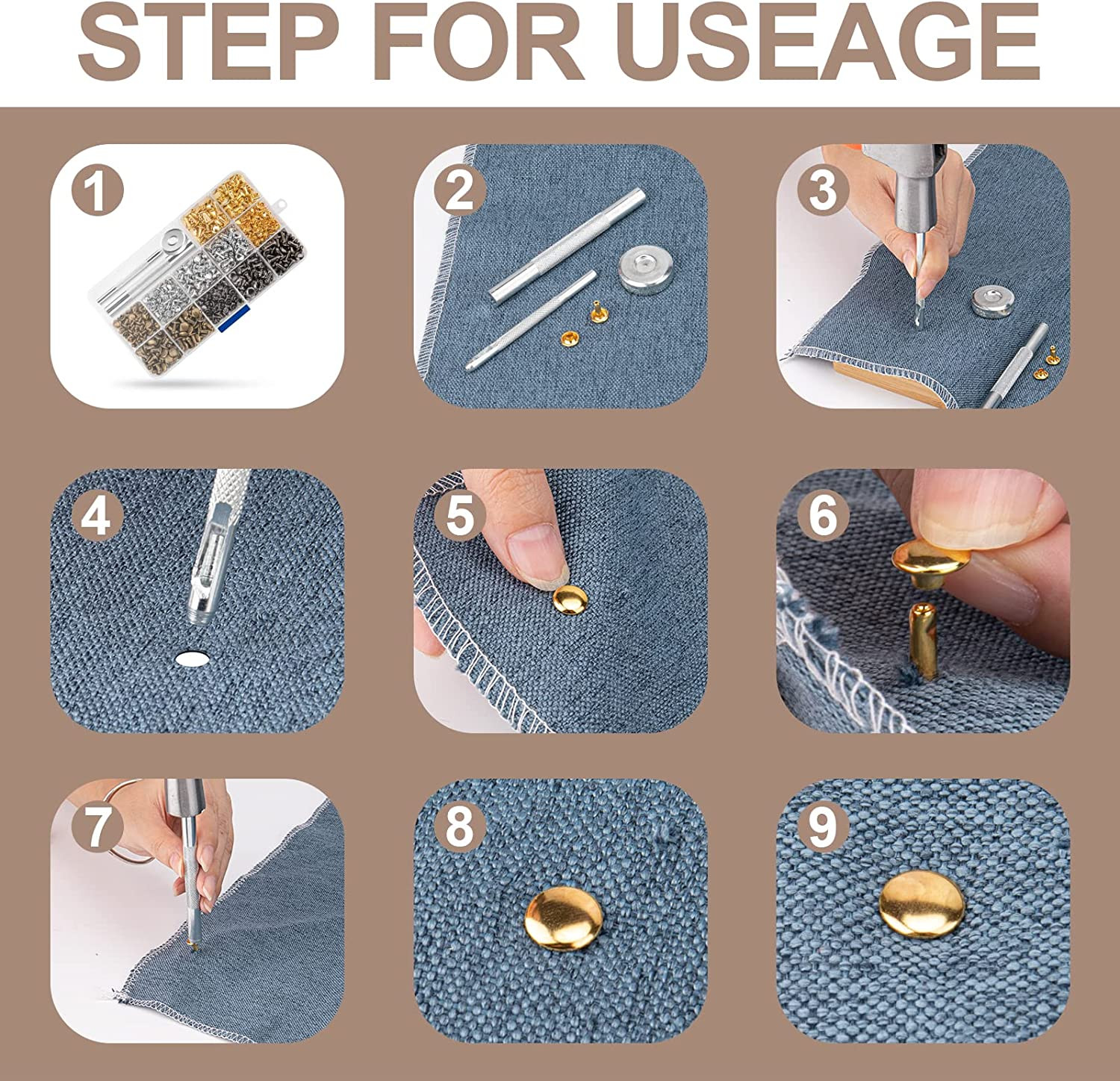 STEP FOR USEAGE

1

2

3

4

5

6

7

8

9