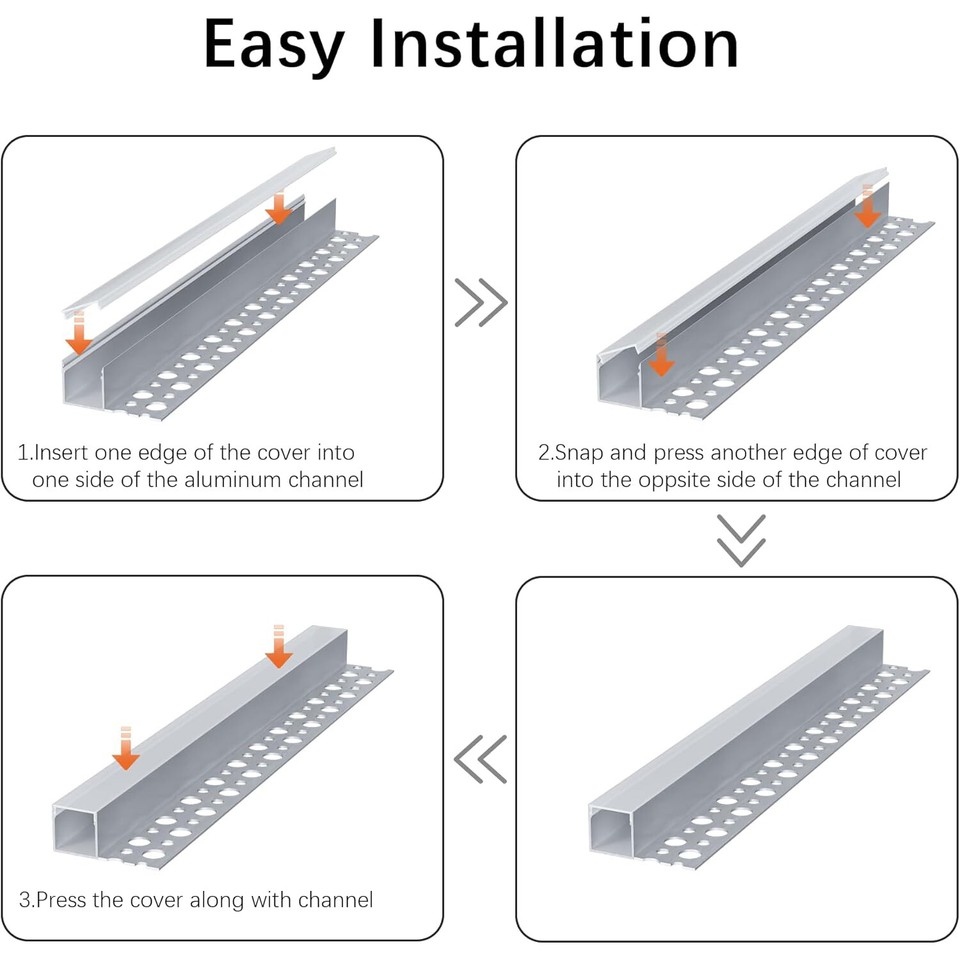 Easy Installation

1.Insert one edge of the cover into one side of the aluminum channel

2.Snap and press another edge of cover into the oppsite side of the channel

3.Press the cover along with channel