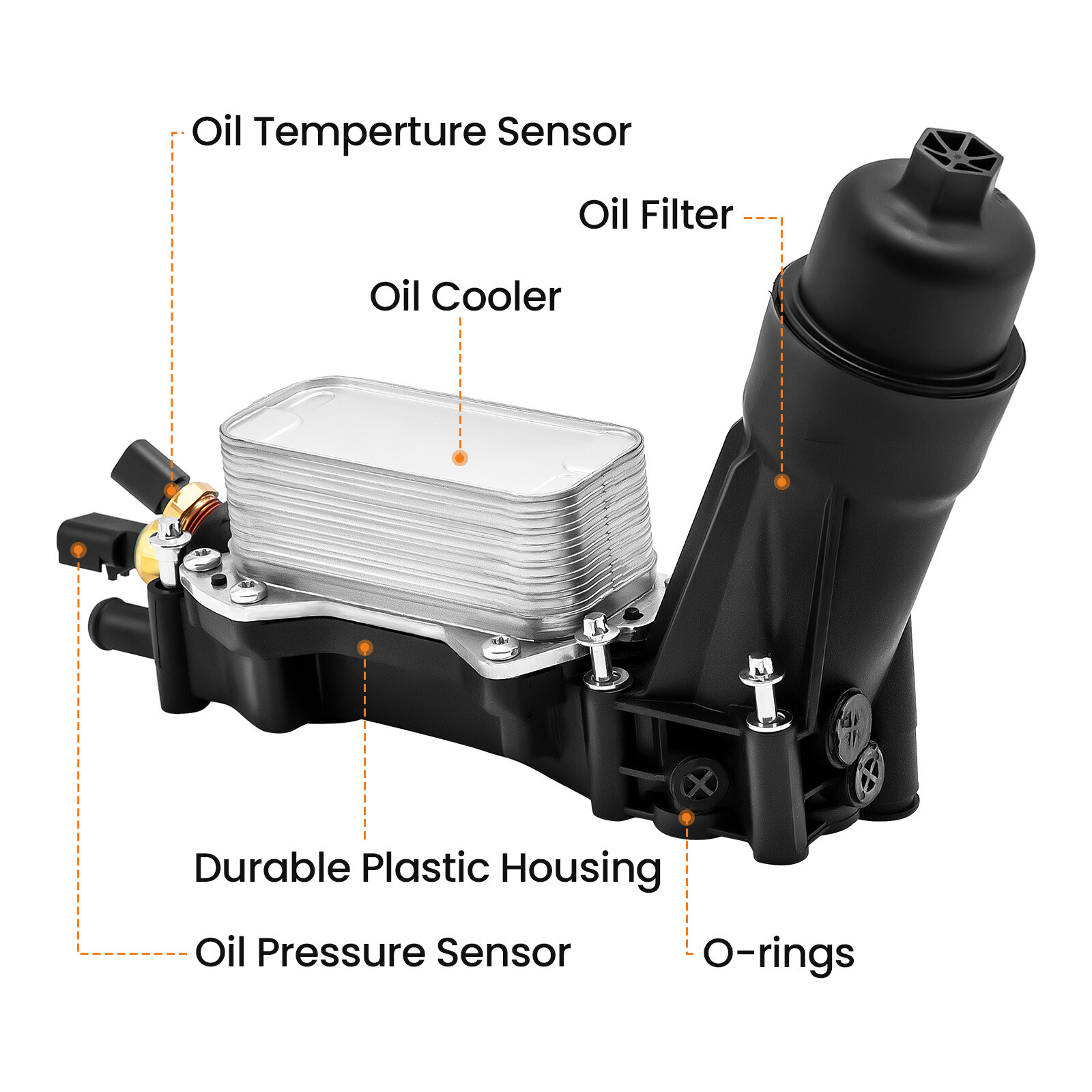 Oil Temperture Sensor

Oil Filter

Oil Cooler

Durable Plastic Housing

Oil Pressure Sensor

O-rings