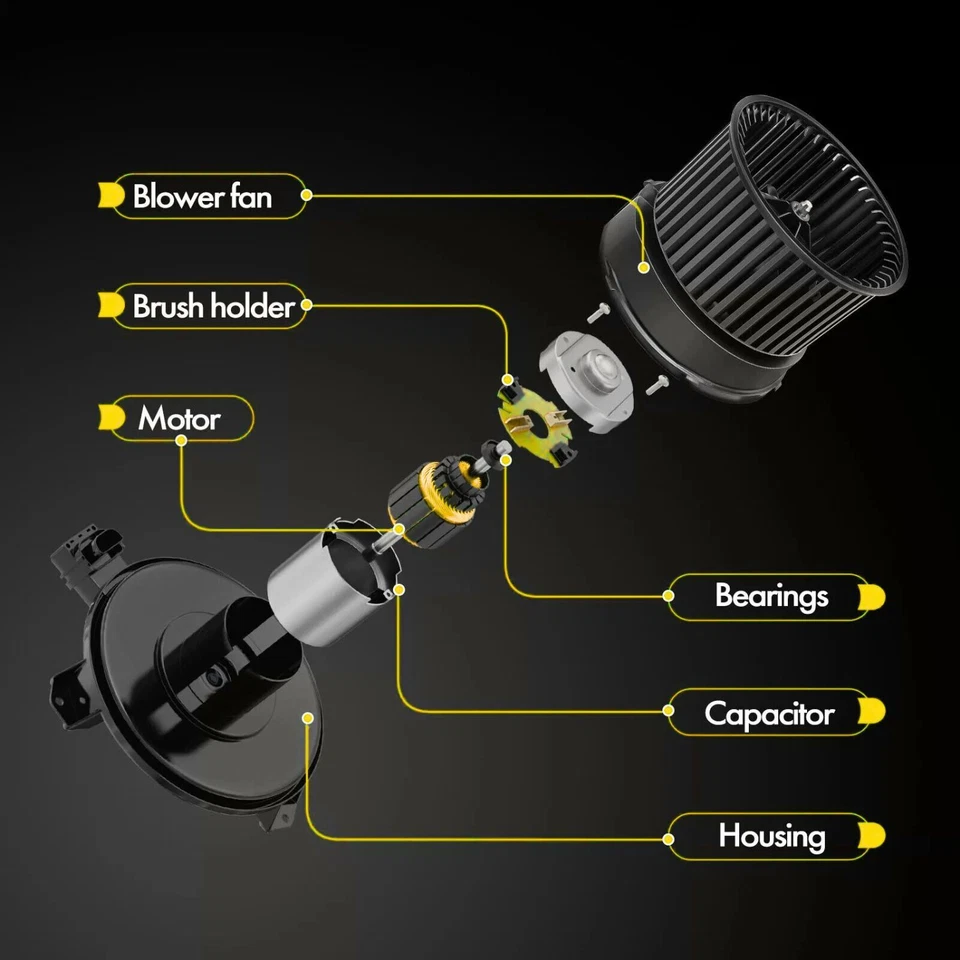 Blower fan
Brush holder
Motor
Bearings
Capacitor
Housing