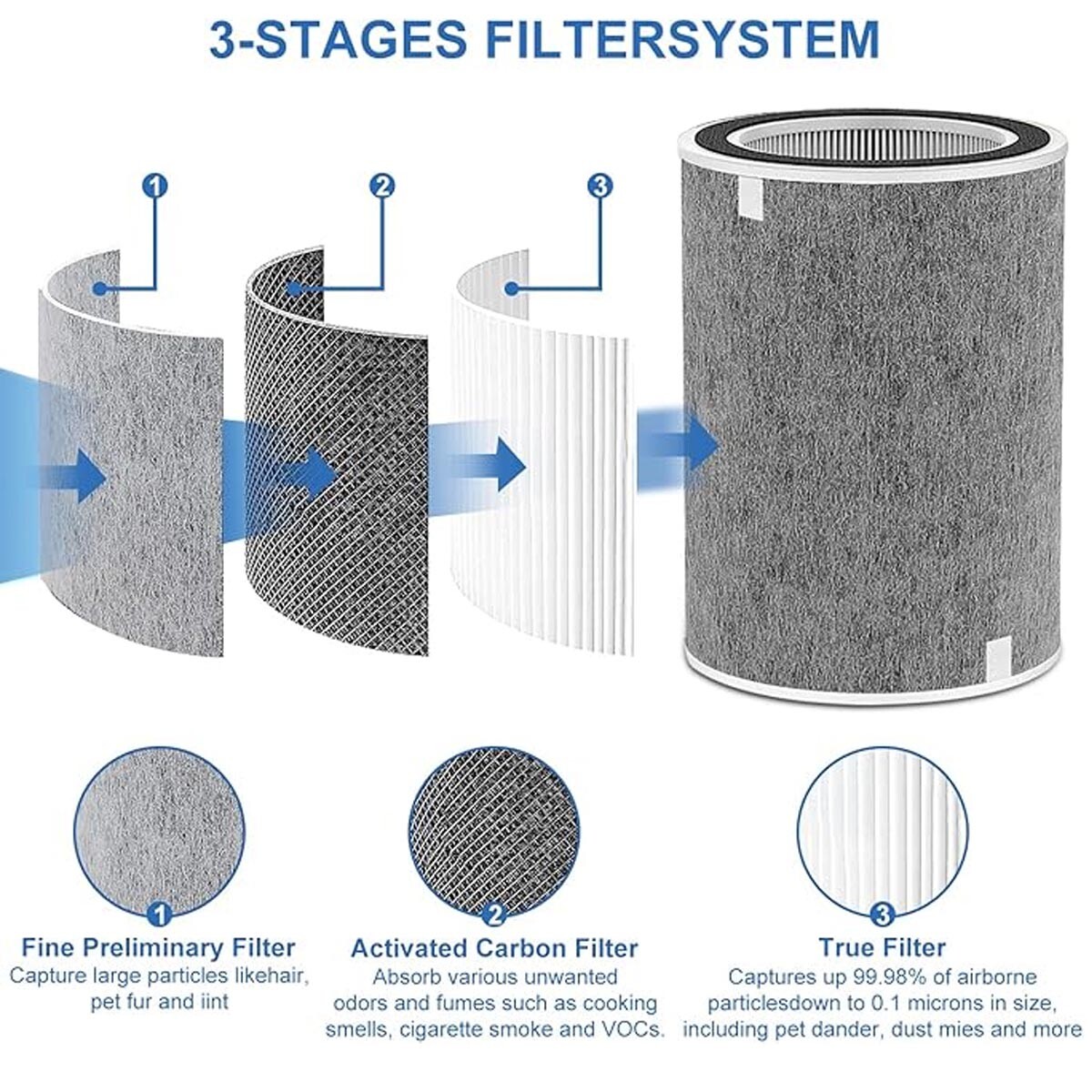 3-STAGES FILTERSYSTEM

1

2

3

1

Fine Preliminary Filter
Capture large particles likehair, pet fur and iint

2

Activated Carbon Filter
Absorb various unwanted odors and fumes such as cooking smells, cigarette smoke and VOCs.

3

True Filter
Captures up 99.98% of airborne particlesdown to 0.1 microns in size, including pet dander, dust mies and more