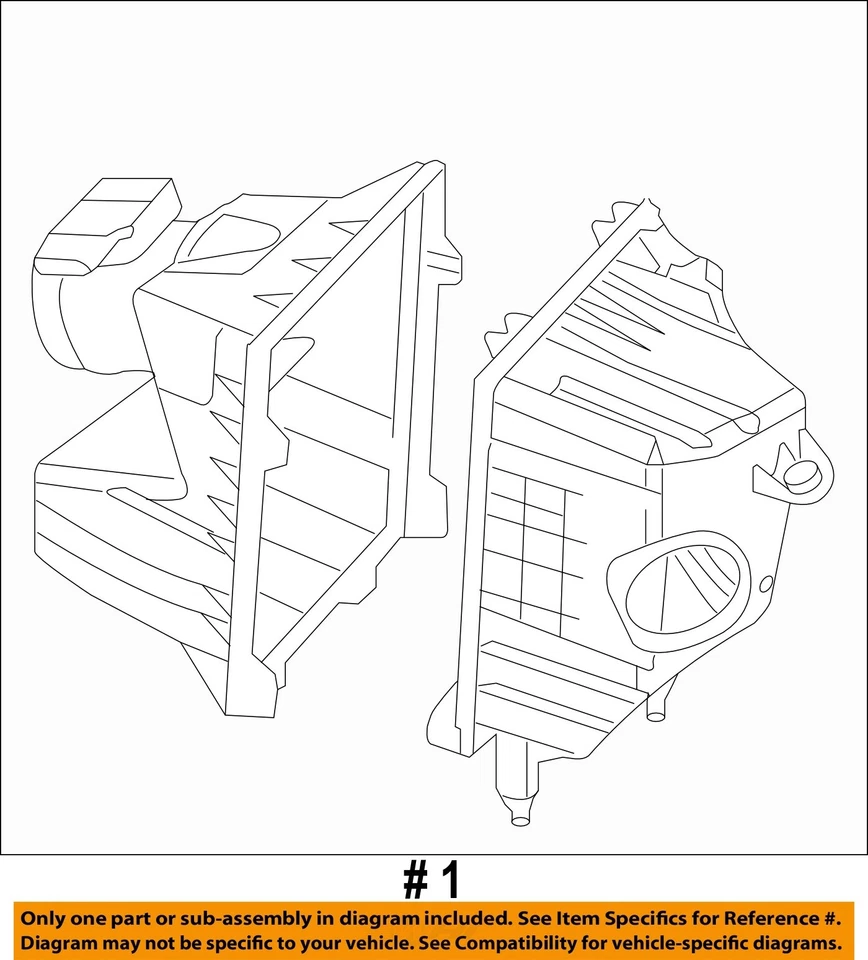 # 1

Only one part or sub-assembly in diagram included. See Item Specifics for Reference #.
Diagram may not be specific to your vehicle. See Compatibility for vehicle-specific diagrams.