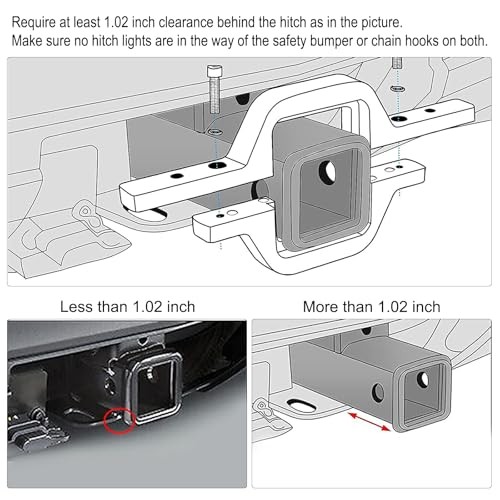 Require at least 1.02 inch clearance behind the hitch as in the picture.
Make sure no hitch lights are in the way of the safety bumper or chain hooks on both.

Less than 1.02 inch

More than 1.02 inch