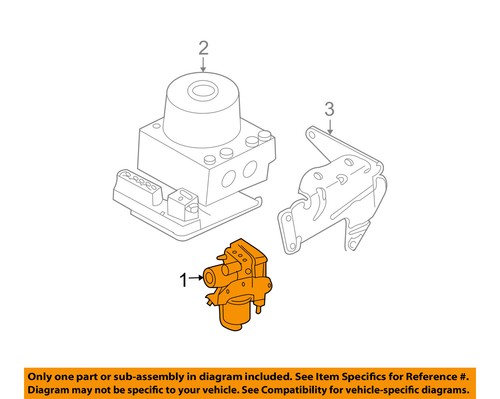 2

3

1

Only one part or sub-assembly in diagram included. See Item Specifics for Reference #. Diagram may not be specific to your vehicle. See Compatibility for vehicle-specific diagrams.