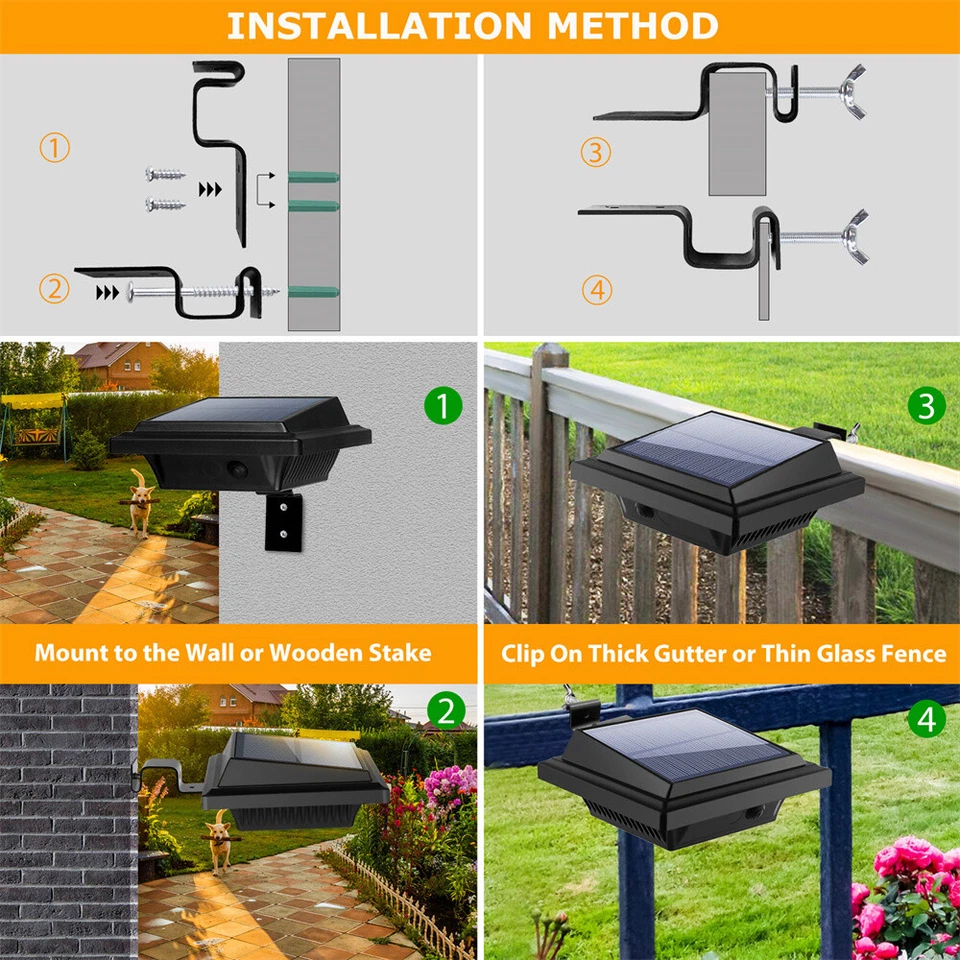 INSTALLATION METHOD

①

②

③

④

1

3

Mount to the Wall or Wooden Stake

Clip On Thick Gutter or Thin Glass Fence

2

4