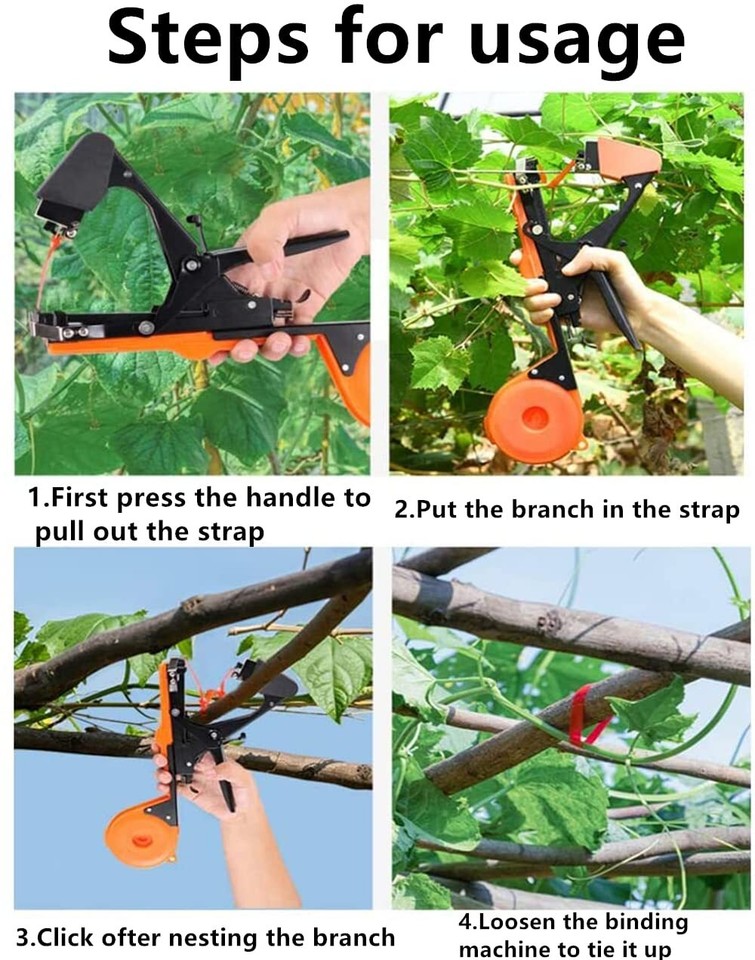 Steps for usage

1.First press the handle to pull out the strap

2.Put the branch in the strap

3.Click ofter nesting the branch

4.Loosen the binding machine to tie it up