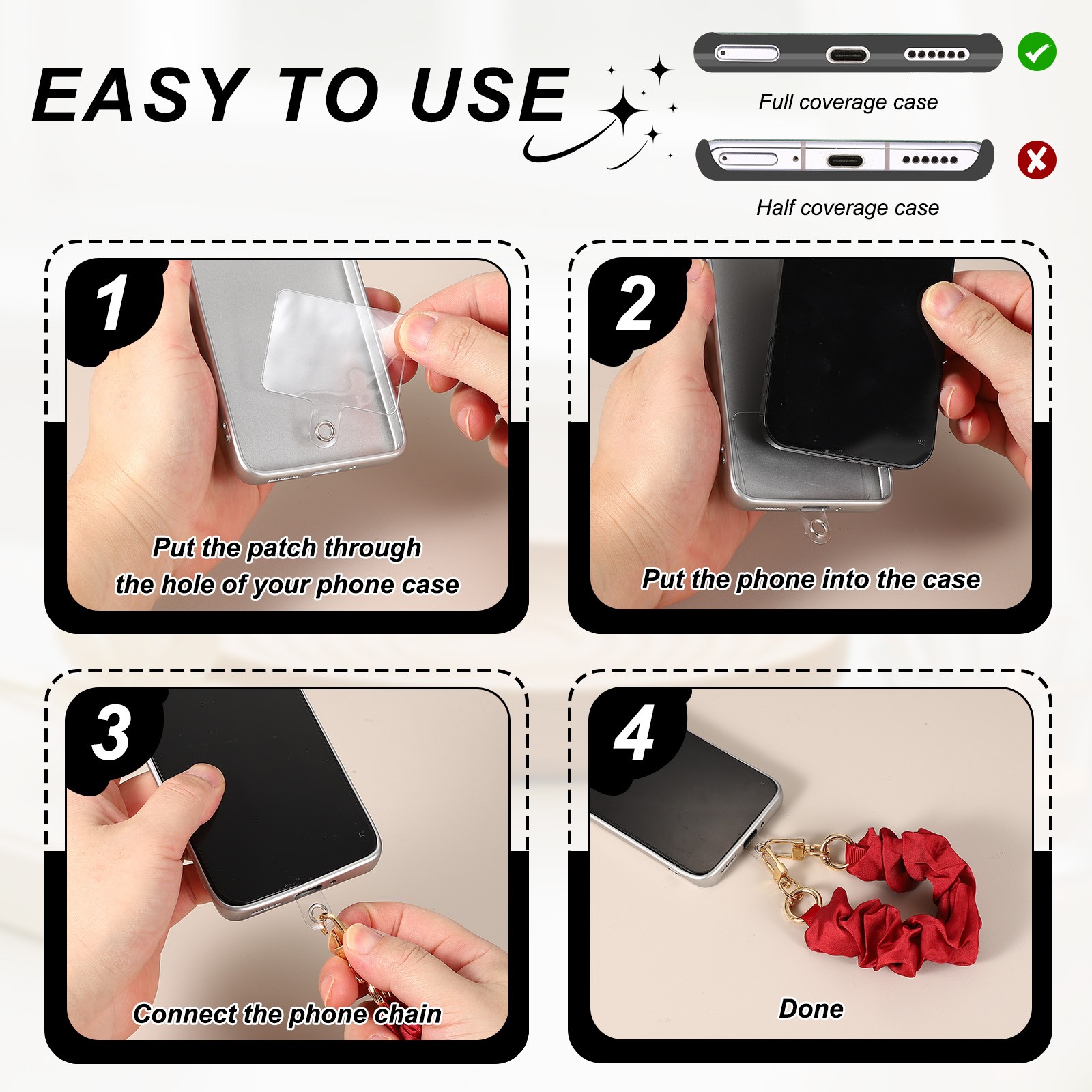 EASY TO USE

Full coverage case

Half coverage case

1
Put the patch through the hole of your phone case

2
Put the phone into the case

3
Connect the phone chain

4
Done