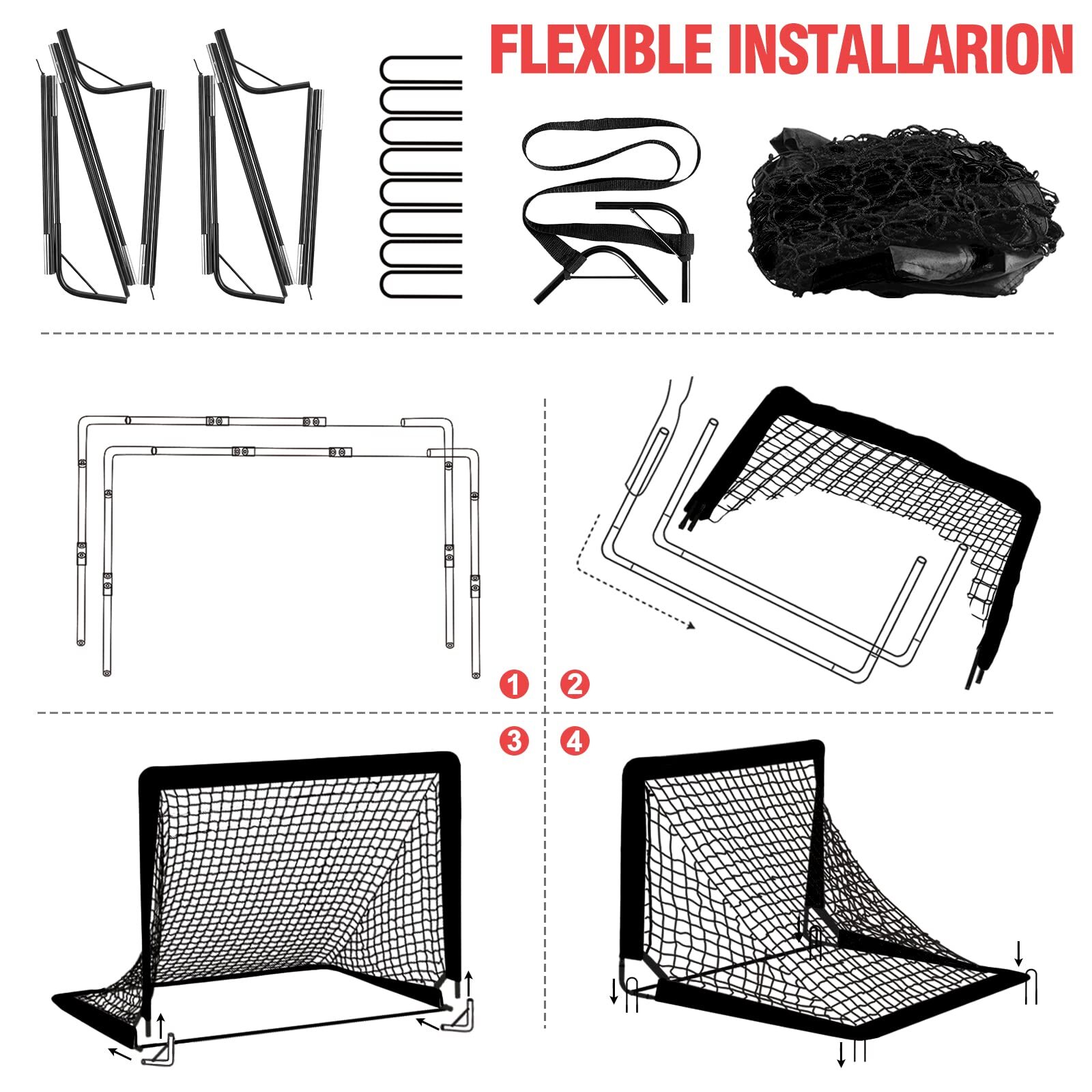 FLEXIBLE INSTALLARION

1

2

3

4