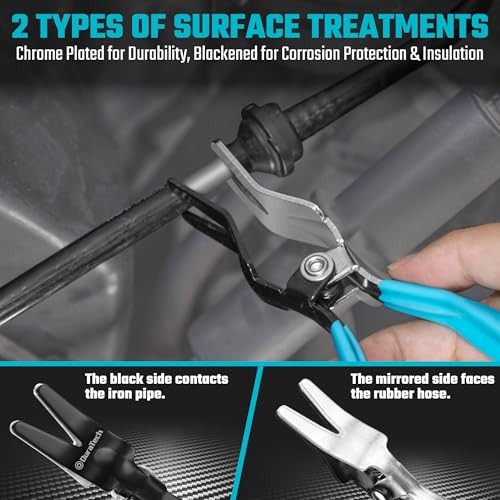 2 TYPES OF SURFACE TREATMENTS

Chrome Plated for Durability, Blackened for Corrosion Protection & Insulation

The black side contacts the iron pipe.

DuraTech

The mirrored side faces the rubber hose.