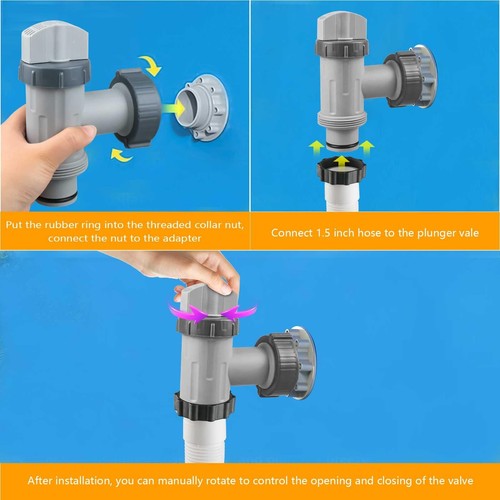 Put the rubber ring into the threaded collar nut, connect the nut to the adapter

Connect 1.5 inch hose to the plunger vale

After installation, you can manually rotate to control the opening and closing of the valve