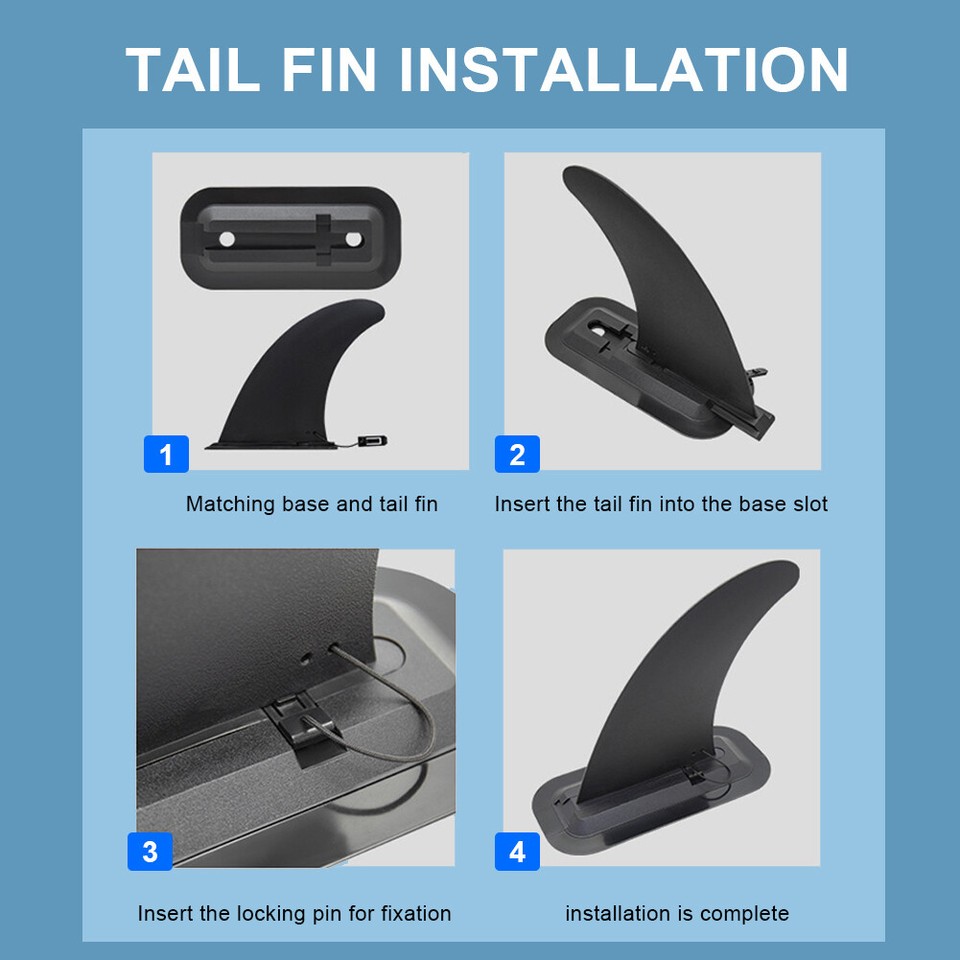 TAIL FIN INSTALLATION

1

Matching base and tail fin

2

Insert the tail fin into the base slot

3

Insert the locking pin for fixation

4

installation is complete