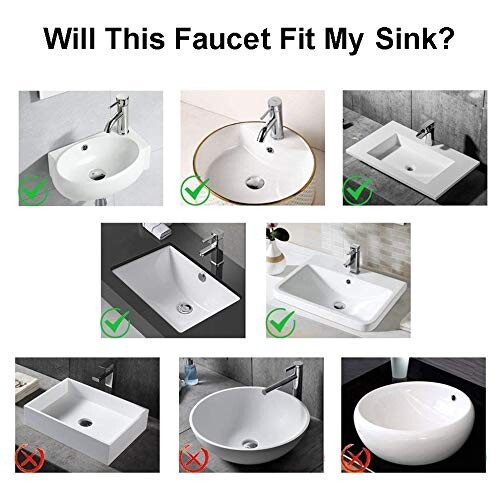 Will This Faucet Fit My Sink?