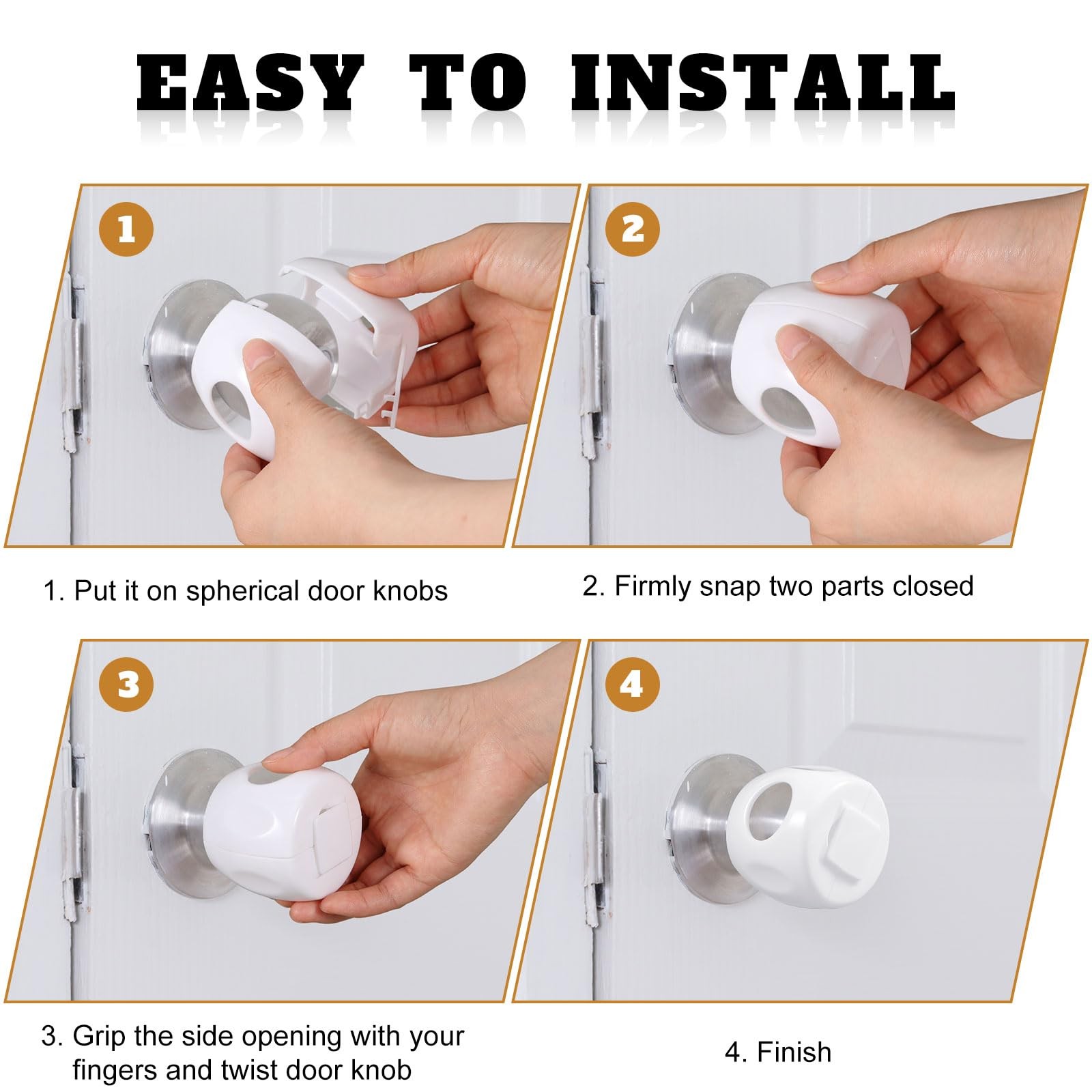 EASY TO INSTALL

1

2

1. Put it on spherical door knobs

2. Firmly snap two parts closed

3

4

3. Grip the side opening with your fingers and twist door knob

4. Finish