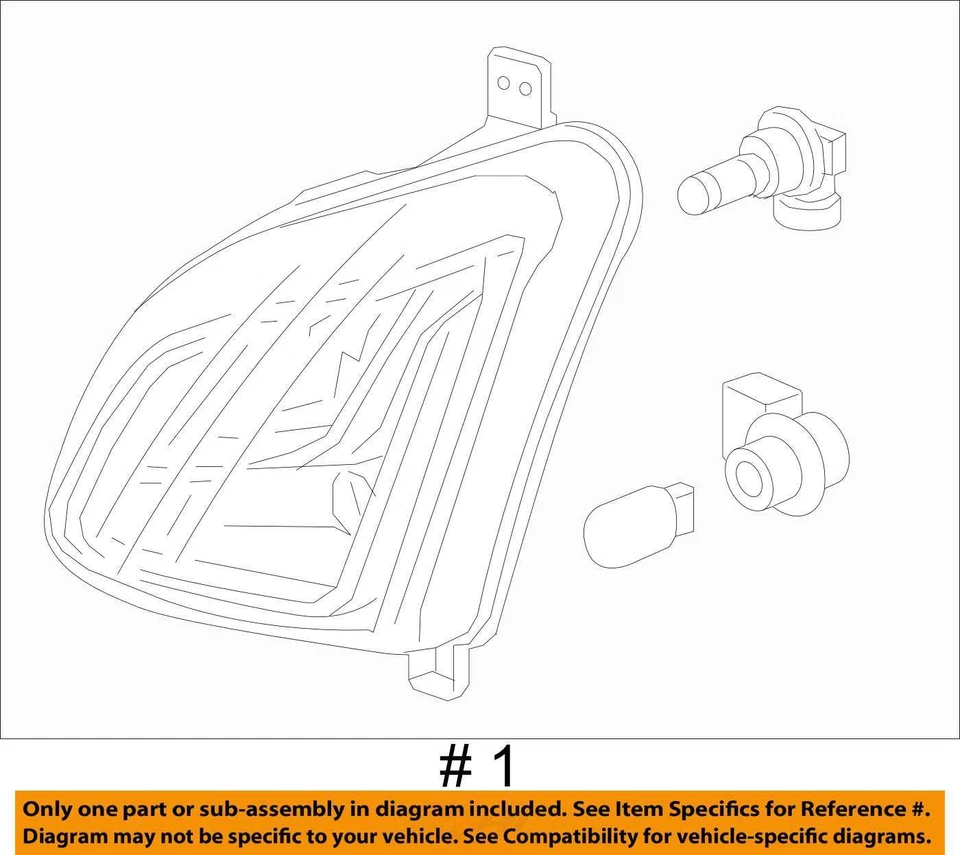 # 1

Only one part or sub-assembly in diagram included. See Item Specifics for Reference #.
Diagram may not be specific to your vehicle. See Compatibility for vehicle-specific diagrams.