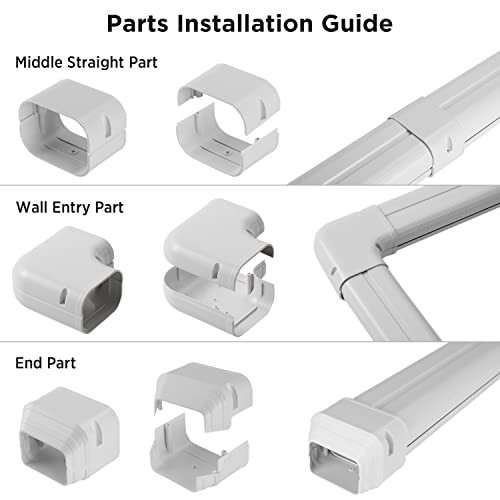 Parts Installation Guide

Middle Straight Part

Wall Entry Part

End Part