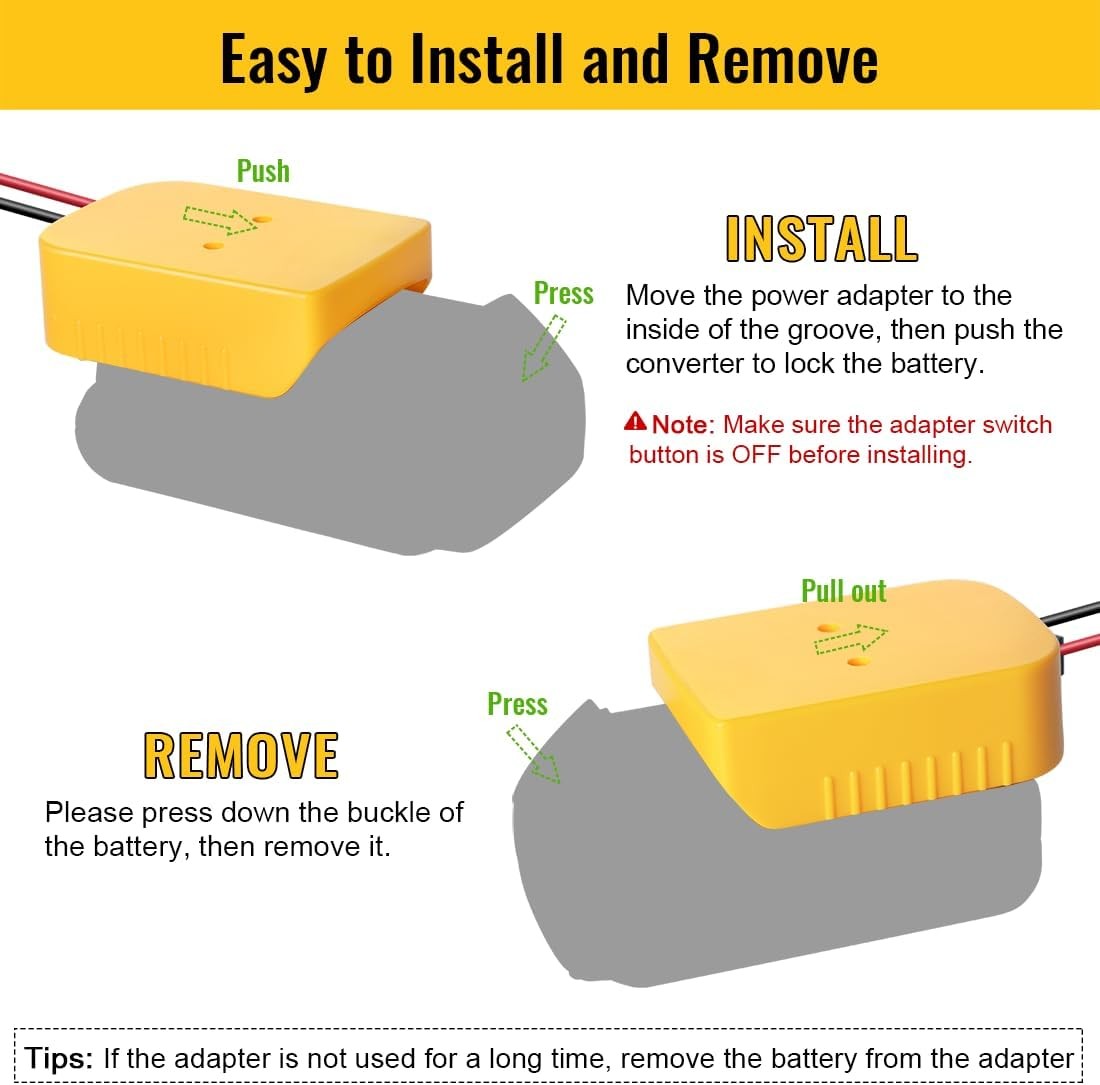 Easy to Install and Remove

Push

Press

INSTALL

Move the power adapter to the inside of the groove, then push the converter to lock the battery.

Note: Make sure the adapter switch button is OFF before installing.

Pull out

Press

REMOVE

Please press down the buckle of the battery, then remove it.

Tips: If the adapter is not used for a long time, remove the battery from the adapter