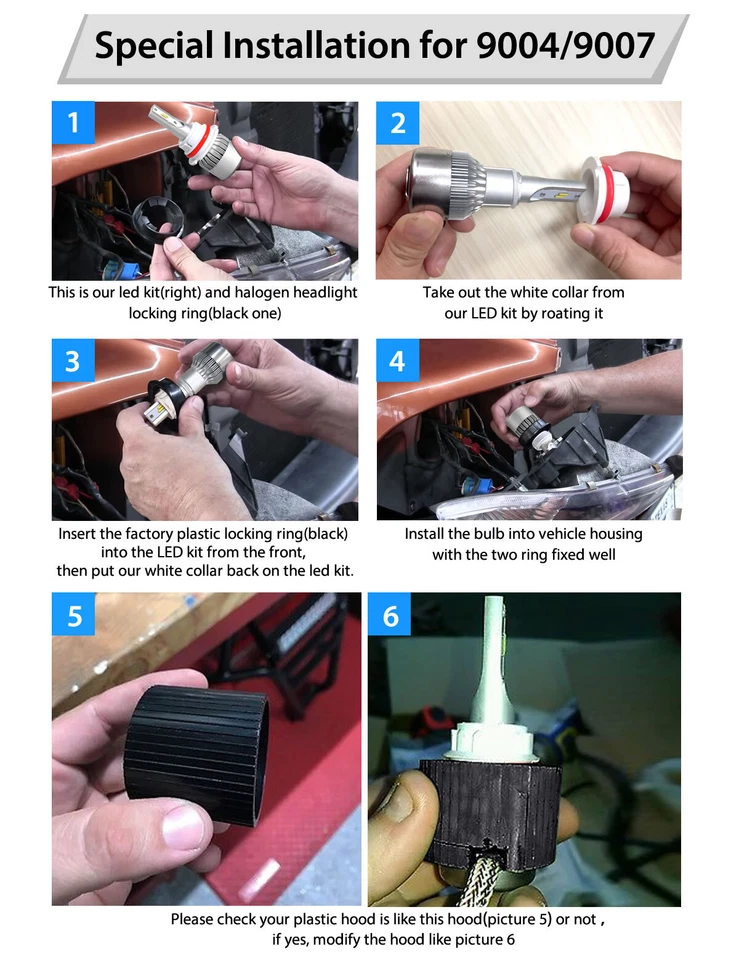 Special Installation for 9004/9007

1

This is our led kit(right) and halogen headlight locking ring(black one)

2

Take out the white collar from our LED kit by roating it

3

Insert the factory plastic locking ring(black) into the LED kit from the front, then put our white collar back on the led kit.

4

Install the bulb into vehicle housing with the two ring fixed well

5

6

Please check your plastic hood is like this hood(picture 5) or not , if yes, modify the hood like picture 6