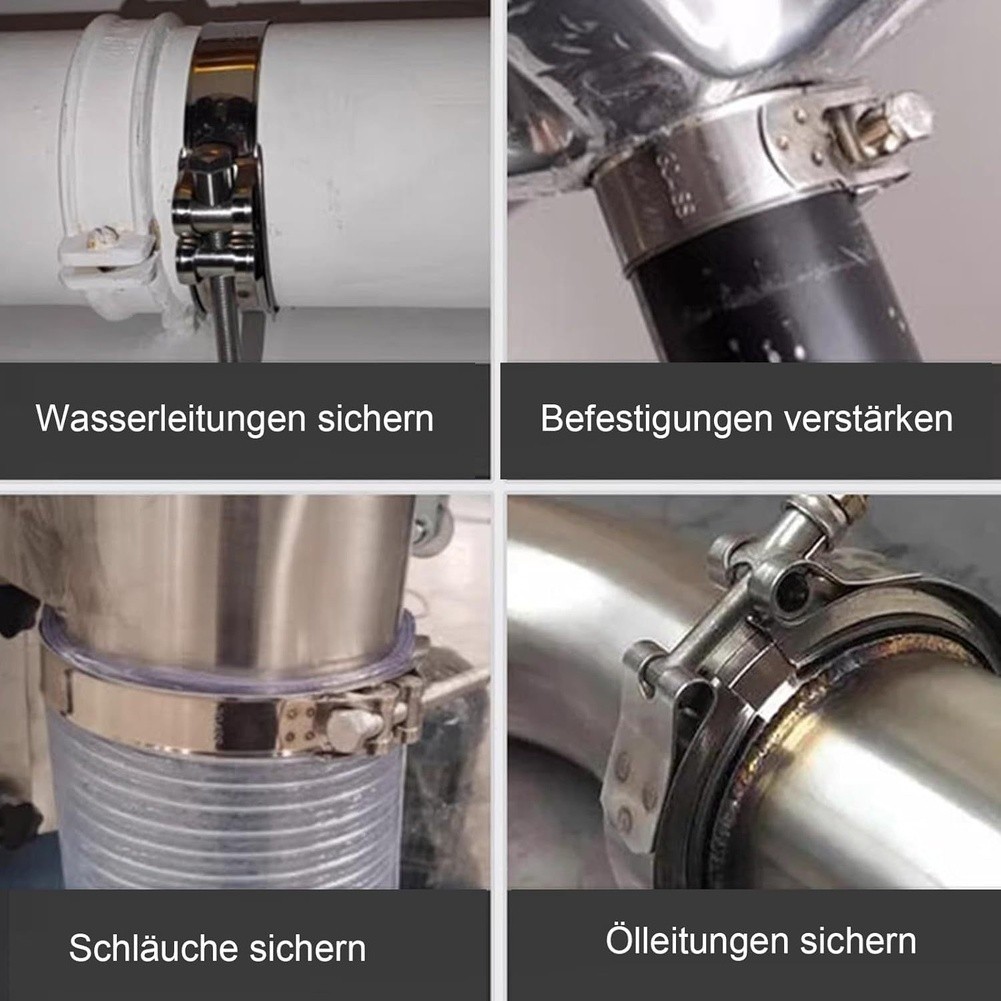 Wasserleitungen sichern

Befestigungen verstärken

Schläuche sichern

Ölleitungen sichern