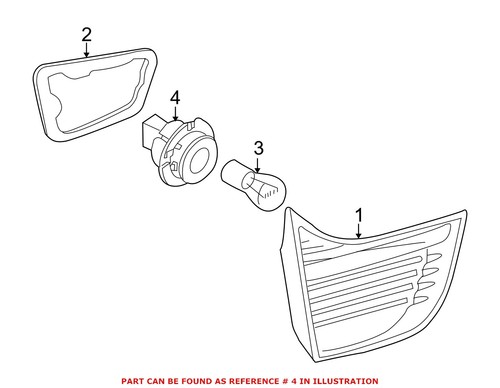 2

4

3

1

PART CAN BE FOUND AS REFERENCE # 4 IN ILLUSTRATION