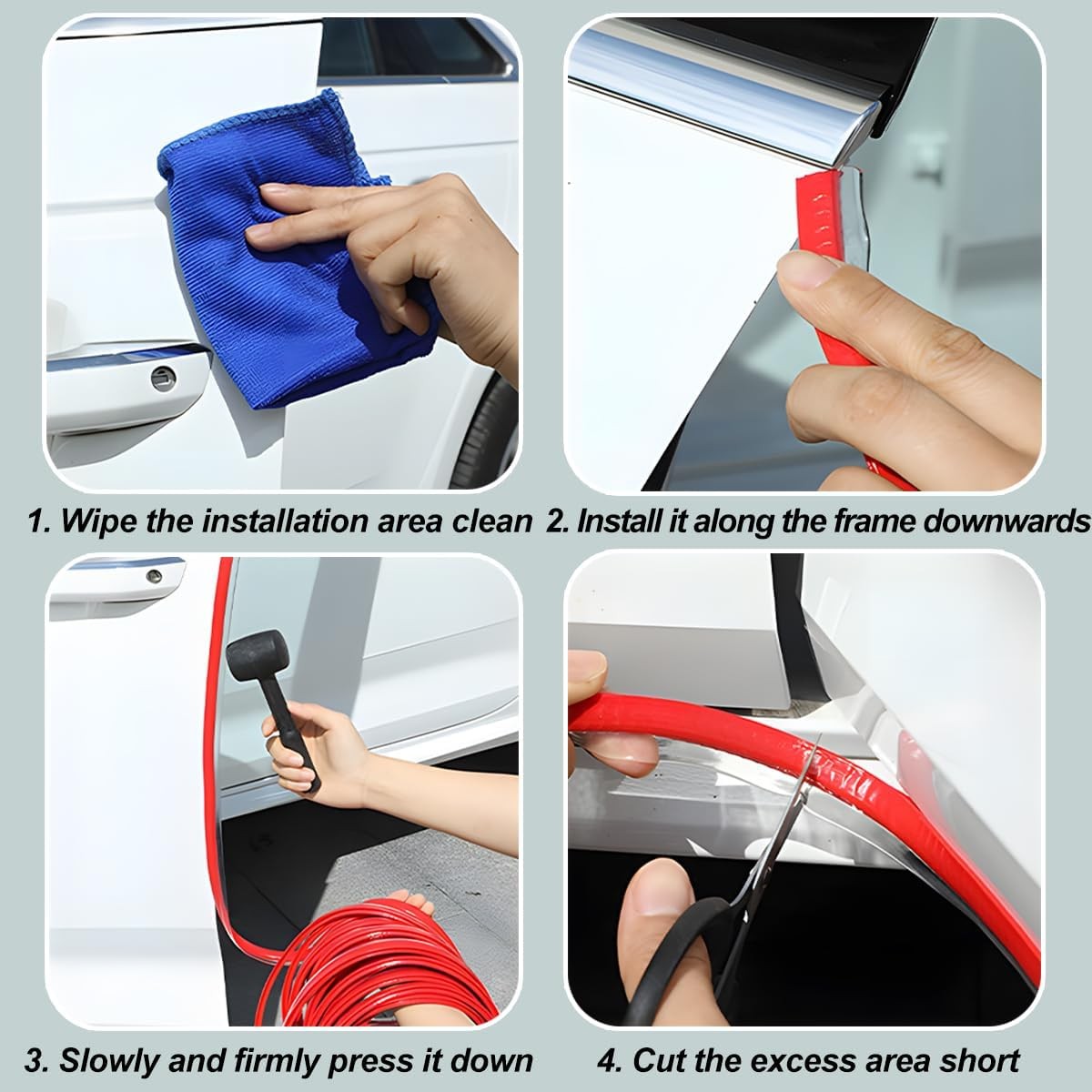 1. Wipe the installation area clean

2. Install it along the frame downwards

3. Slowly and firmly press it down

4. Cut the excess area short