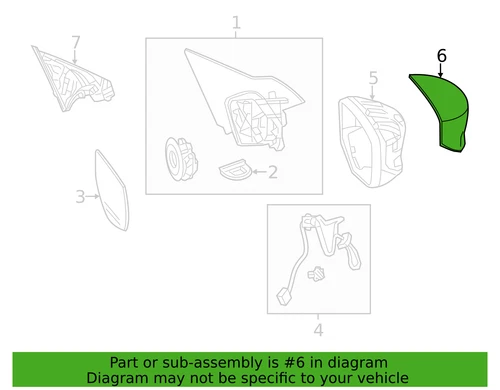 7

1

6

5

2

3

4

Part or sub-assembly is #6 in diagram
Diagram may not be specific to your vehicle