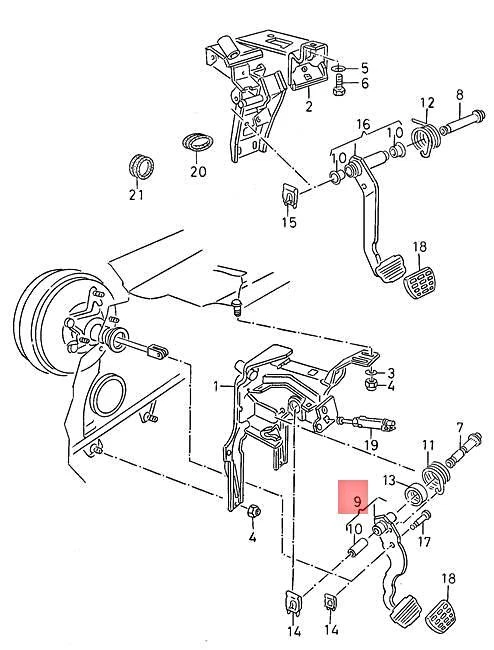 5
6
2
12
8
16
10
10
20
21
15
18
3
4
1
19
7
11
13
9
10
17
4
18
14
14