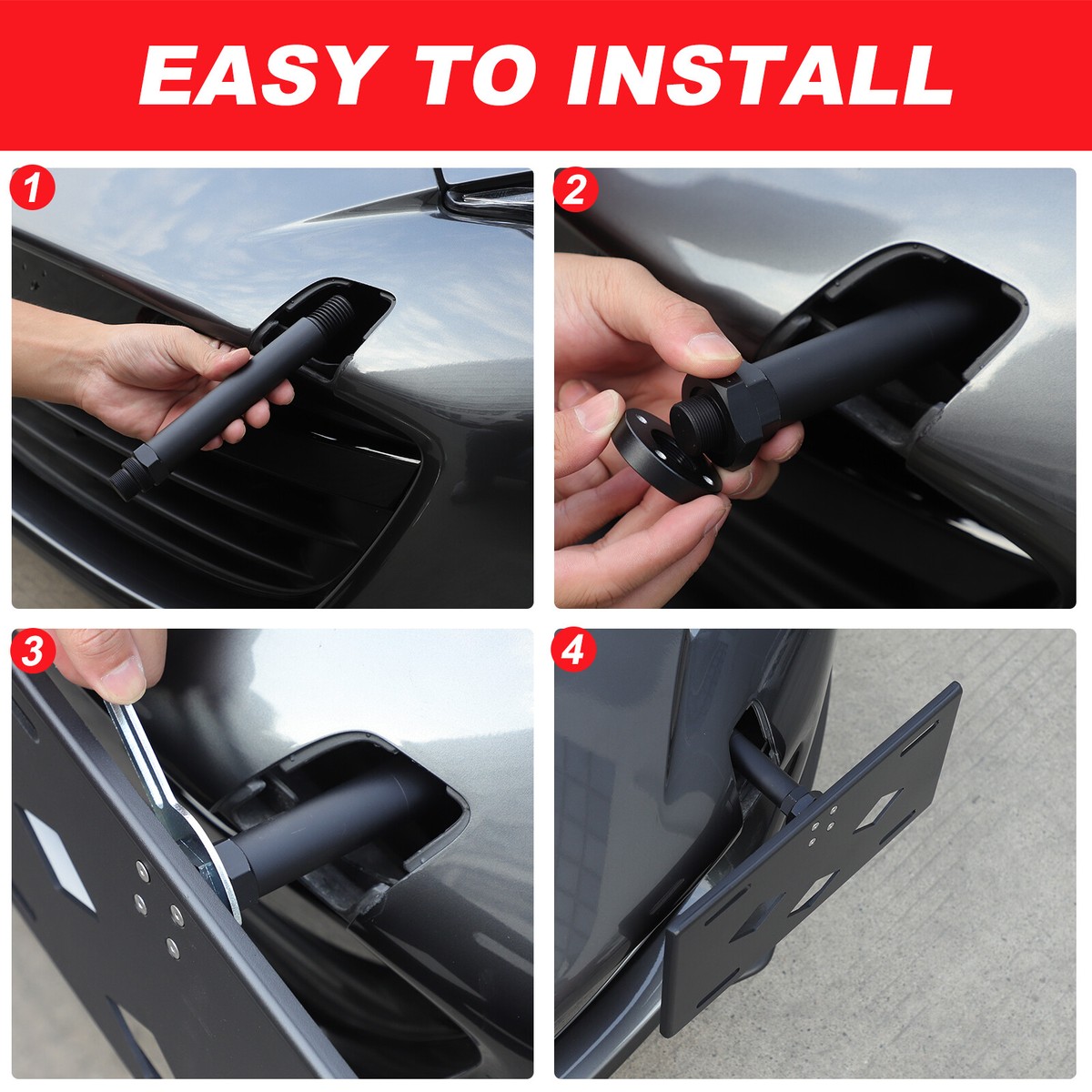 EASY TO INSTALL

1

2

3

4