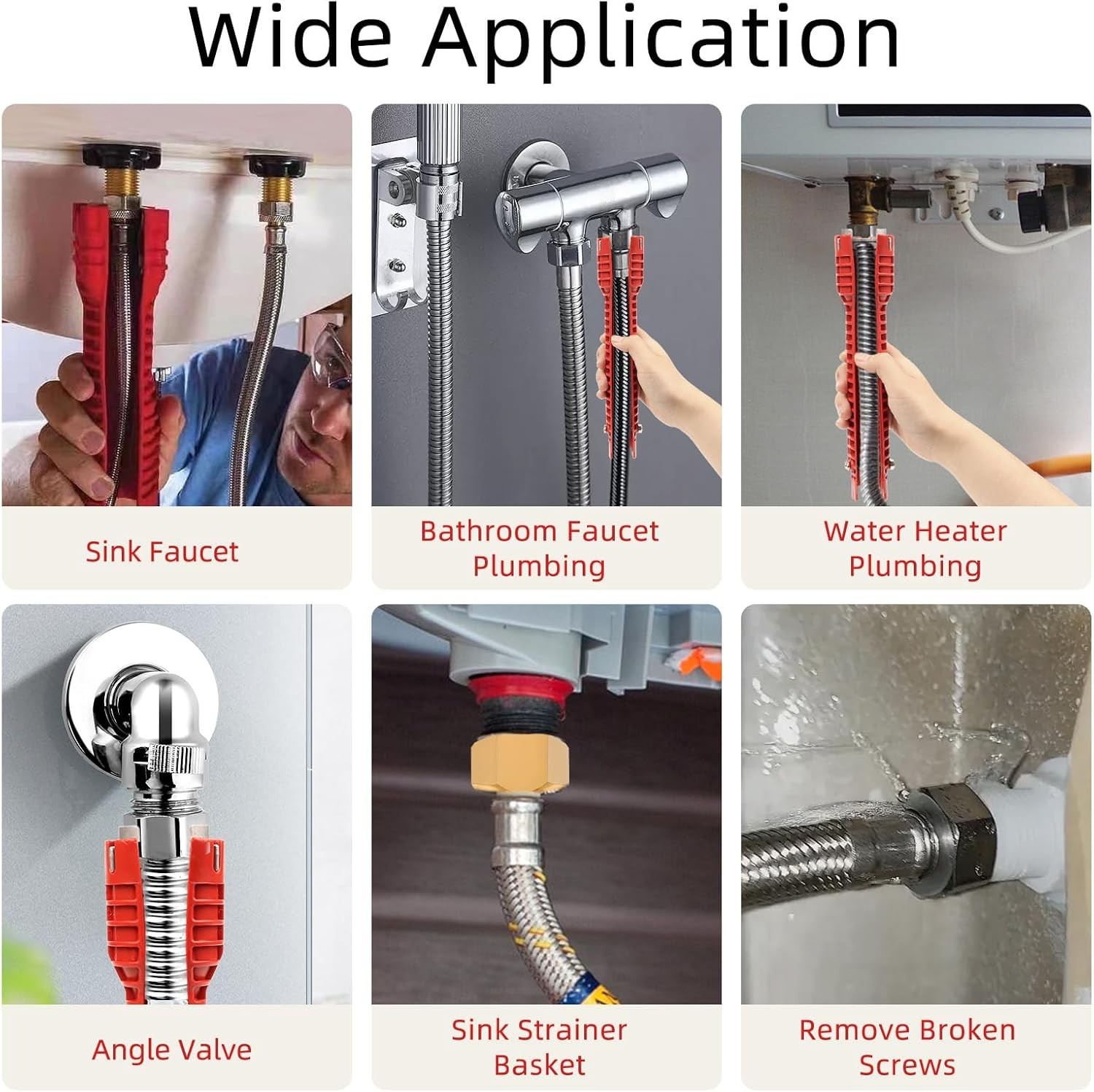 Wide Application

Sink Faucet

Bathroom Faucet Plumbing

Water Heater Plumbing

Angle Valve

Sink Strainer Basket

Remove Broken Screws