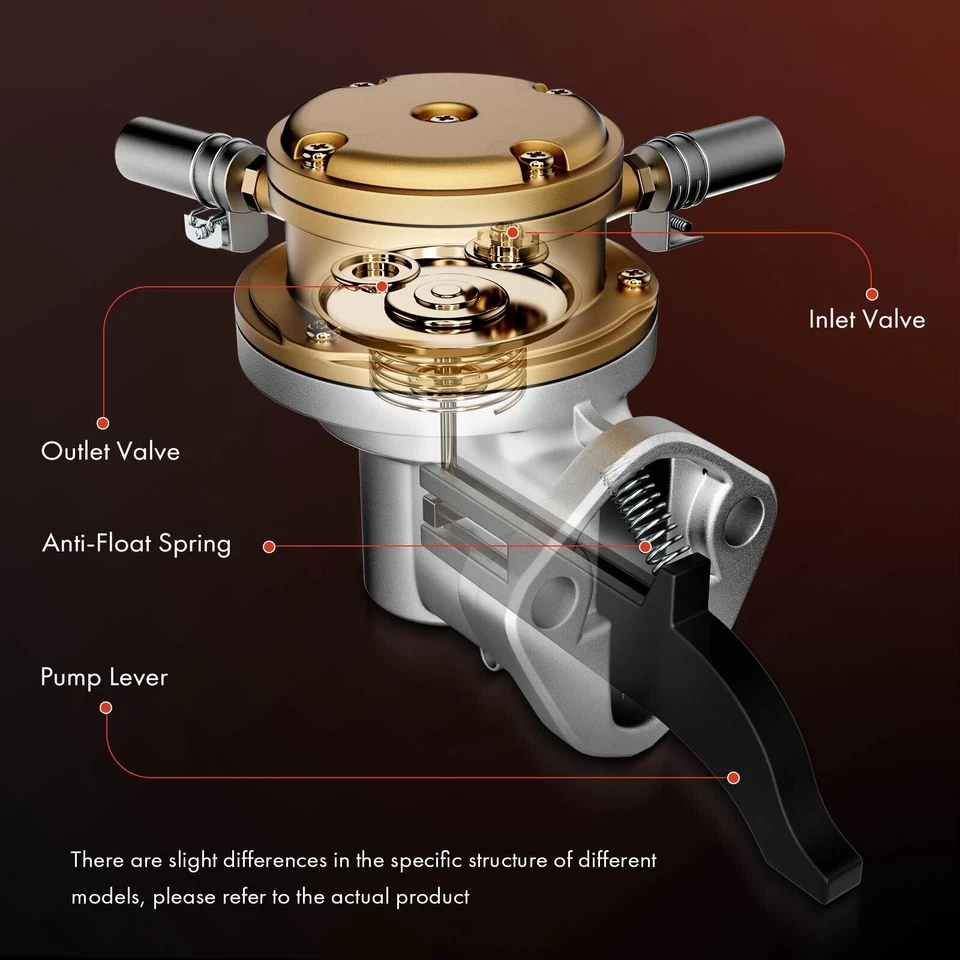 Inlet Valve

Outlet Valve

Anti-Float Spring

Pump Lever

There are slight differences in the specific structure of different models, please refer to the actual product