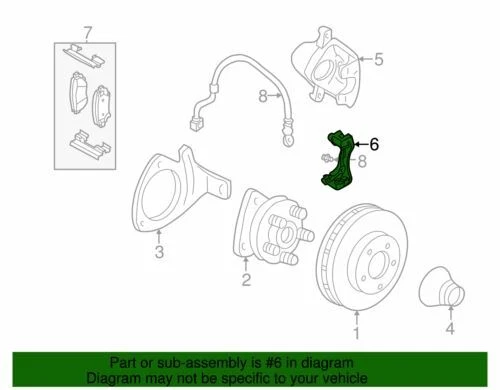 7

5

8

6

8

3

2

1

4

Part or sub-assembly is #6 in diagram
Diagram may not be specific to your vehicle