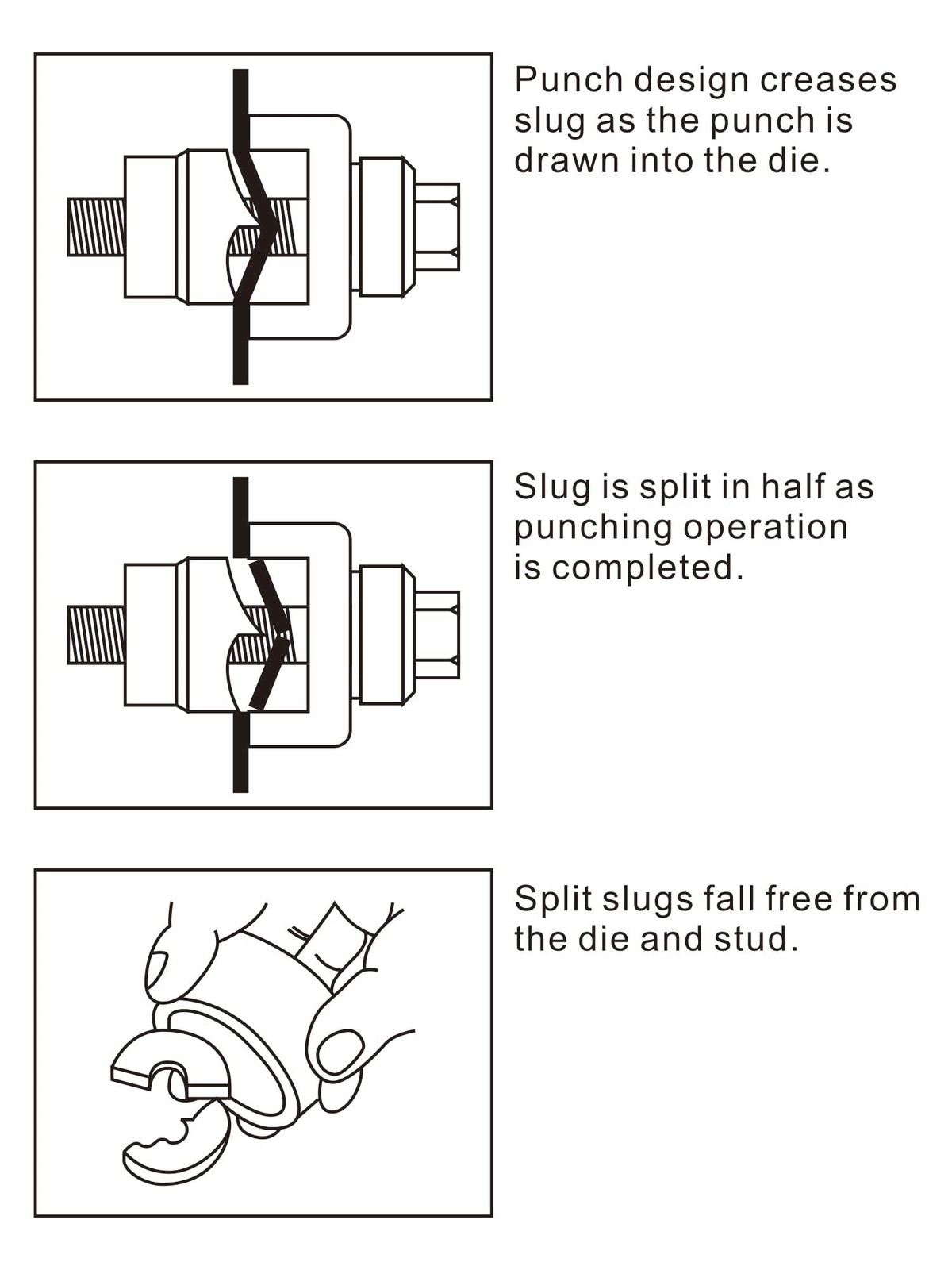 Punch design creases slug as the punch is drawn into the die.

Slug is split in half as punching operation is completed.

Split slugs fall free from the die and stud.