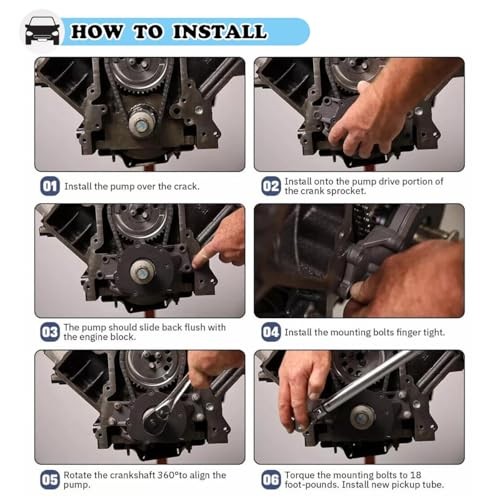 HOW TO INSTALL

01 Install the pump over the crack.

02 Install onto the pump drive portion of the crank sprocket.

03 The pump should slide back flush with the engine block.

04 Install the mounting bolts finger tight.

05 Rotate the crankshaft 360°to align the pump.

06 Torque the mounting bolts to 18 foot-pounds. Install new pickup tube.