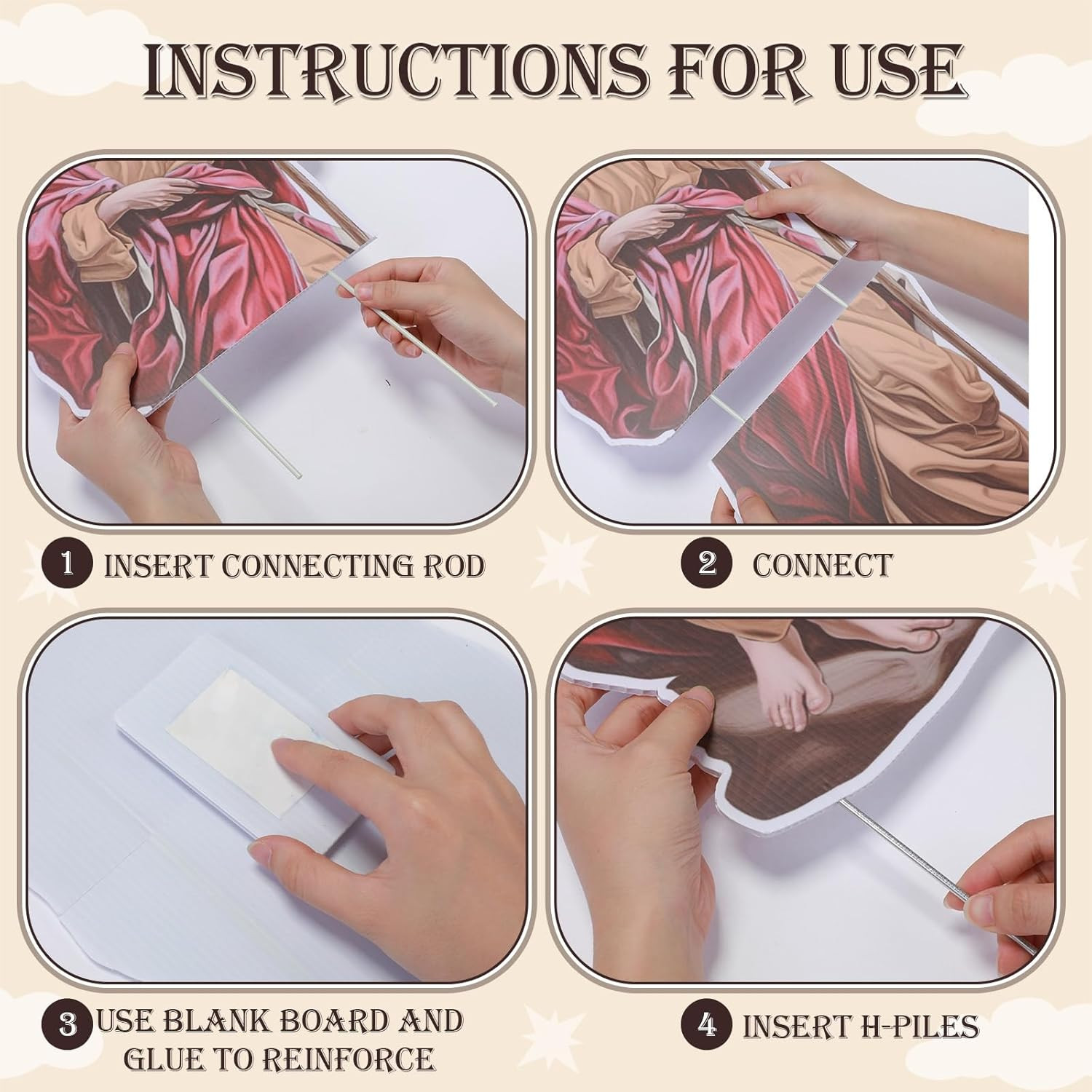 INSTRUCTIONS FOR USE

1 INSERT CONNECTING ROD

2 CONNECT

3 USE BLANK BOARD AND GLUE TO REINFORCE

4 INSERT H-PILES