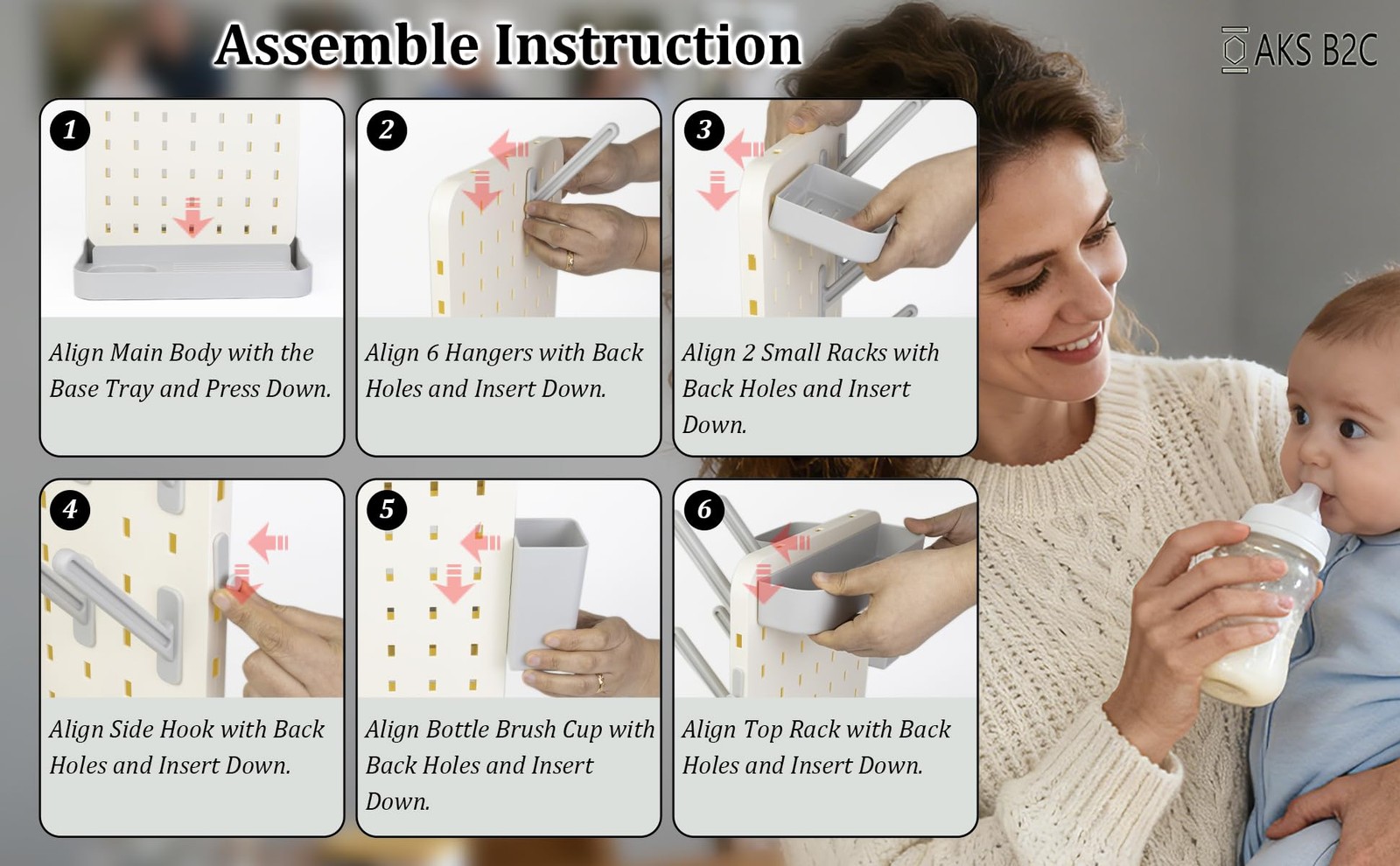 Assemble Instruction

AKS B2C

1

Align Main Body with the Base Tray and Press Down.

2

Align 6 Hangers with Back Holes and Insert Down.

3

Align 2 Small Racks with Back Holes and Insert Down.

4

Align Side Hook with Back Holes and Insert Down.

5

Align Bottle Brush Cup with Back Holes and Insert Down.

6

Align Top Rack with Back Holes and Insert Down.