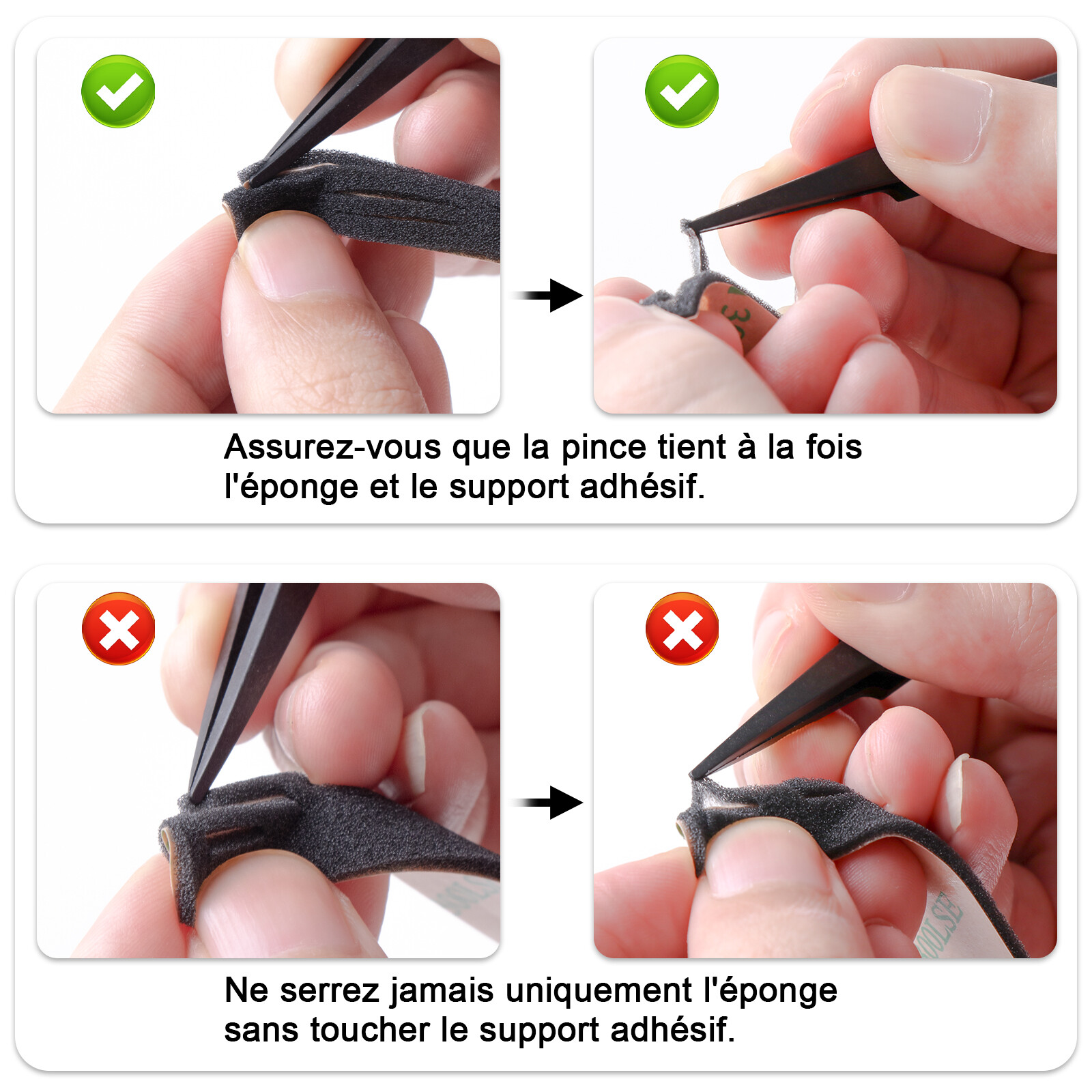 Assurez-vous que la pince tient à la fois l'éponge et le support adhésif.

Ne serrez jamais uniquement l'éponge sans toucher le support adhésif.