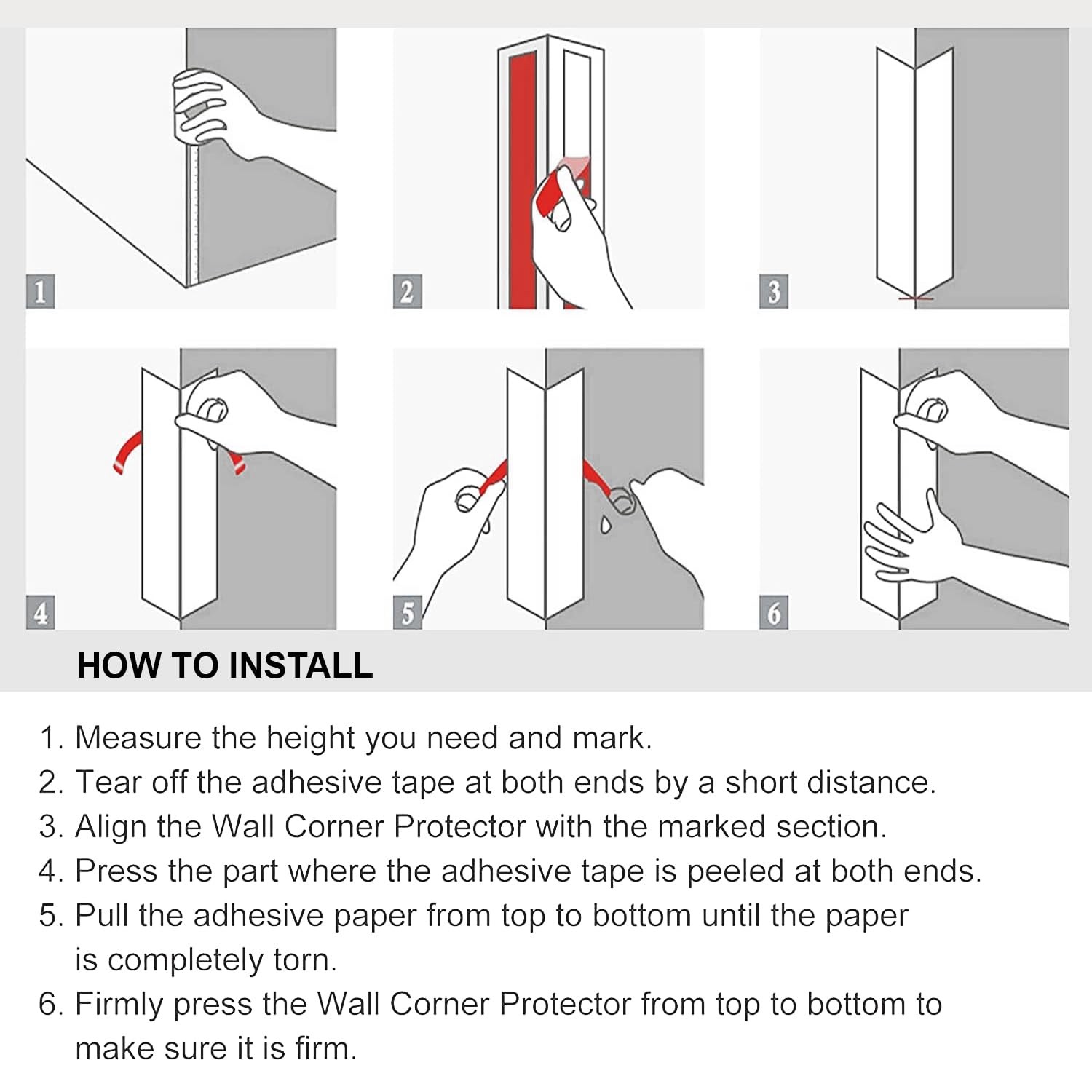 1

2

3

4

5

6

HOW TO INSTALL

1. Measure the height you need and mark.
2. Tear off the adhesive tape at both ends by a short distance.
3. Align the Wall Corner Protector with the marked section.
4. Press the part where the adhesive tape is peeled at both ends.
5. Pull the adhesive paper from top to bottom until the paper is completely torn.
6. Firmly press the Wall Corner Protector from top to bottom to make sure it is firm.