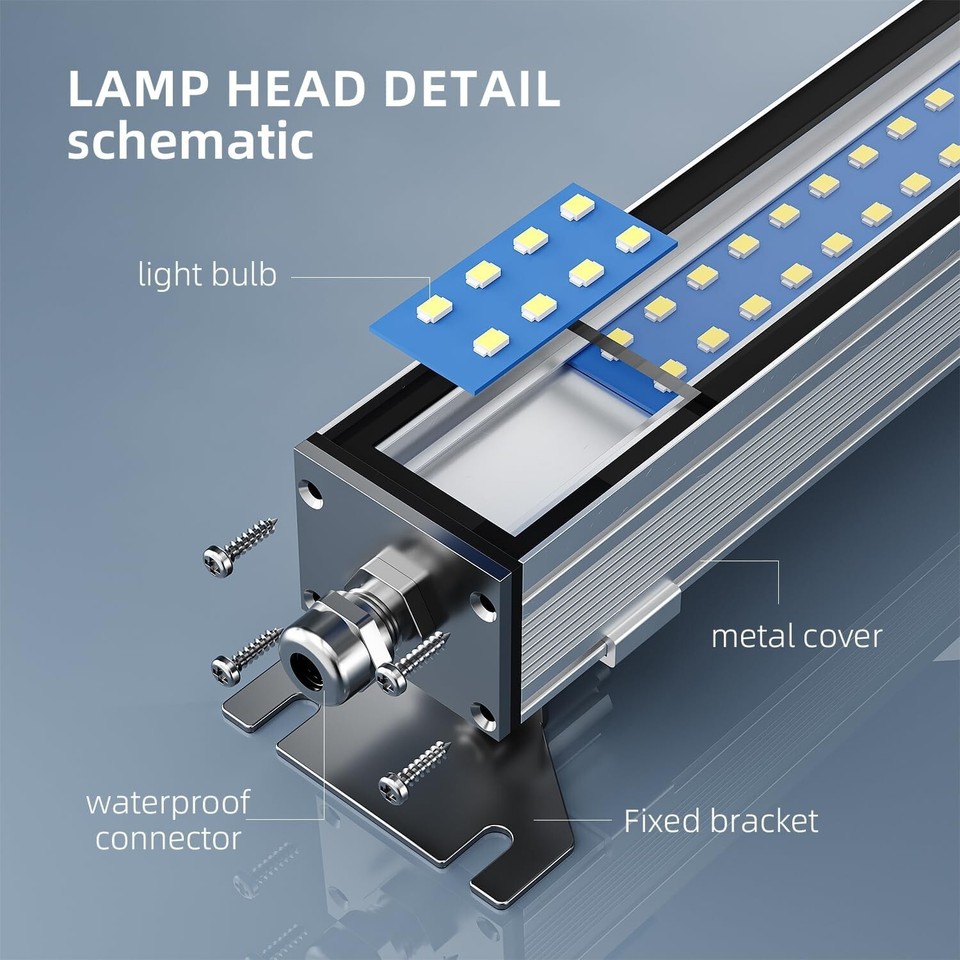 LAMP HEAD DETAIL
schematic

light bulb

metal cover

waterproof
connector

Fixed bracket