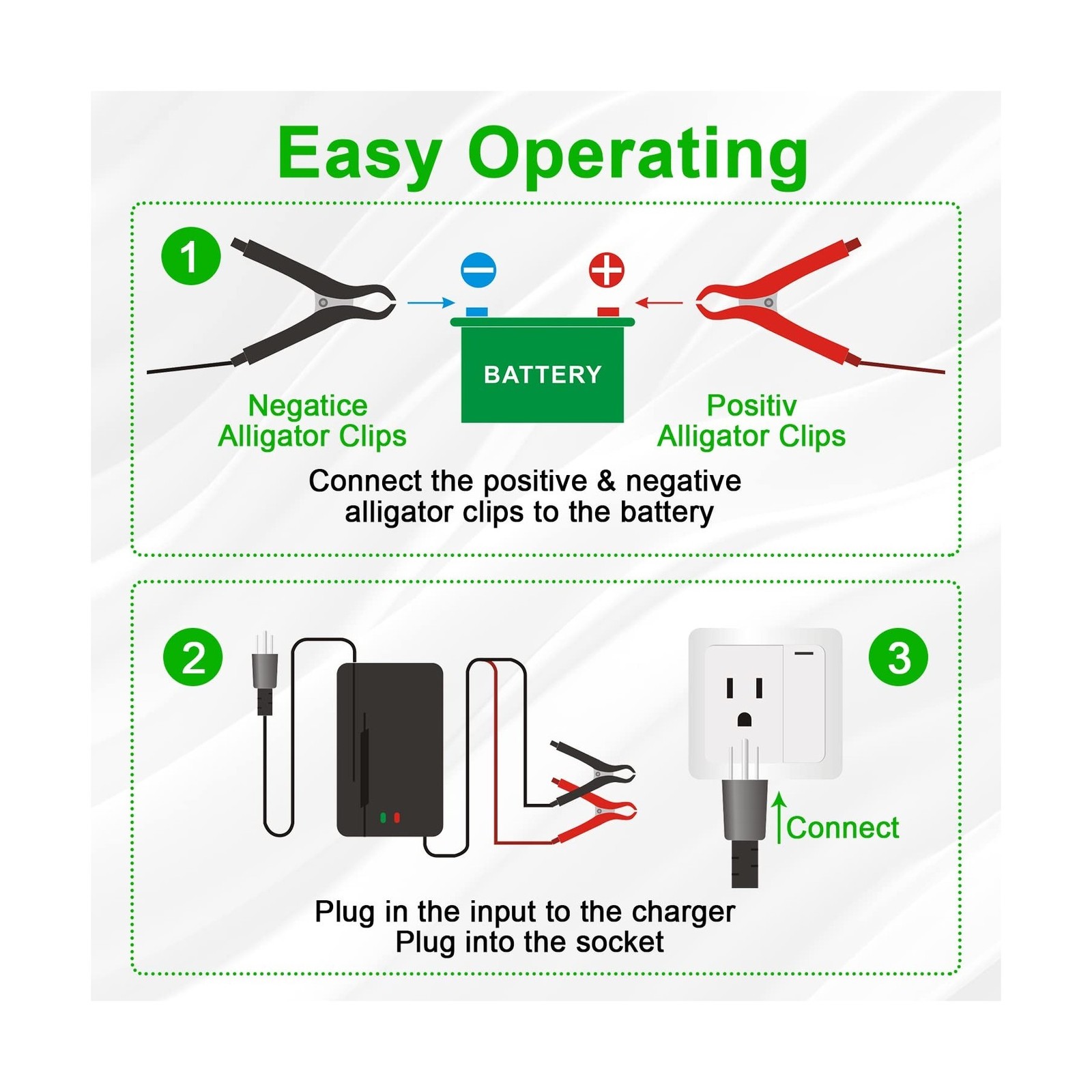 Easy Operating

1

BATTERY

Negatice Alligator Clips

Positiv Alligator Clips

Connect the positive & negative alligator clips to the battery

2

3

Connect

Plug in the input to the charger
Plug into the socket