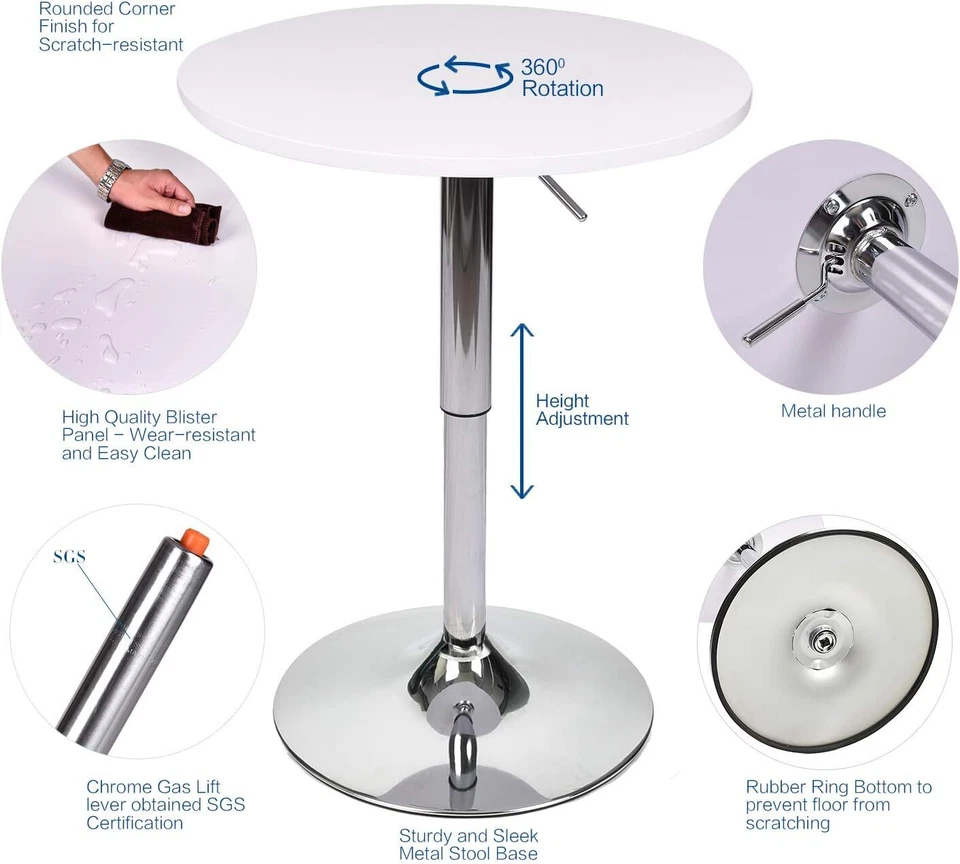 Rounded Corner Finish for Scratch-resistant

$360^0$ Rotation

High Quality Blister Panel - Wear-resistant and Easy Clean

Height Adjustment

Metal handle

SGS

Chrome Gas Lift lever obtained SGS Certification

Sturdy and Sleek Metal Stool Base

Rubber Ring Bottom to prevent floor from scratching