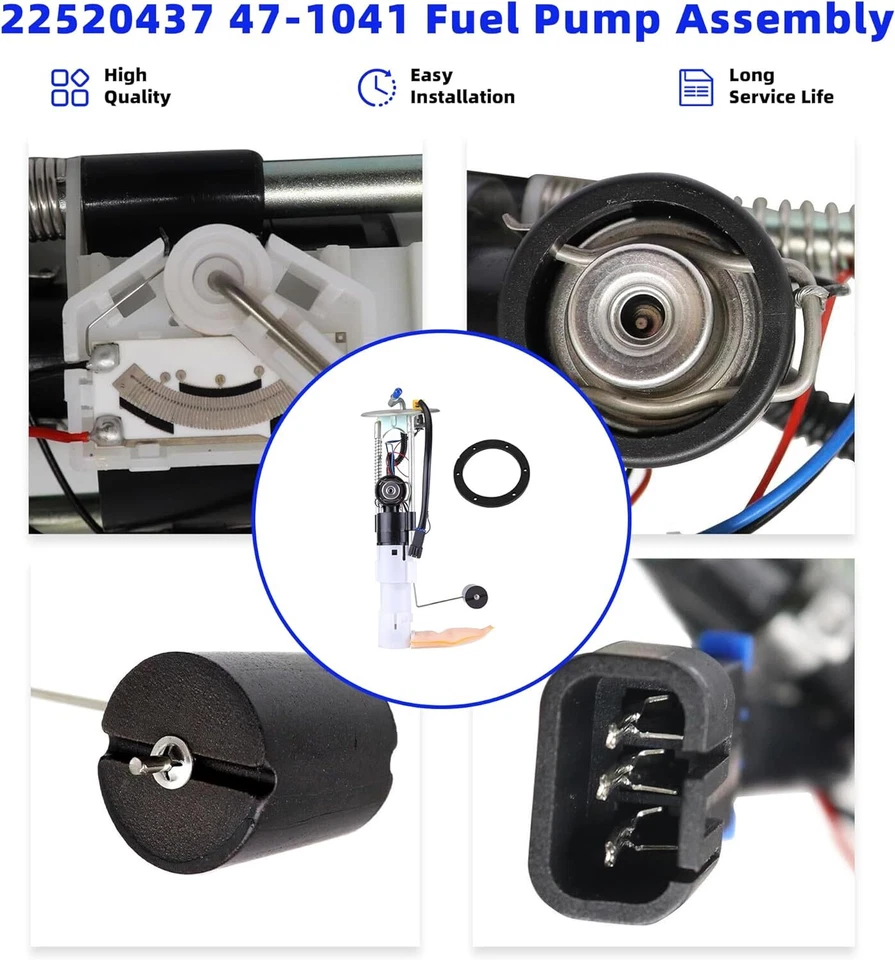 22520437 47-1041 Fuel Pump Assembly

High Quality

Easy Installation

Long Service Life