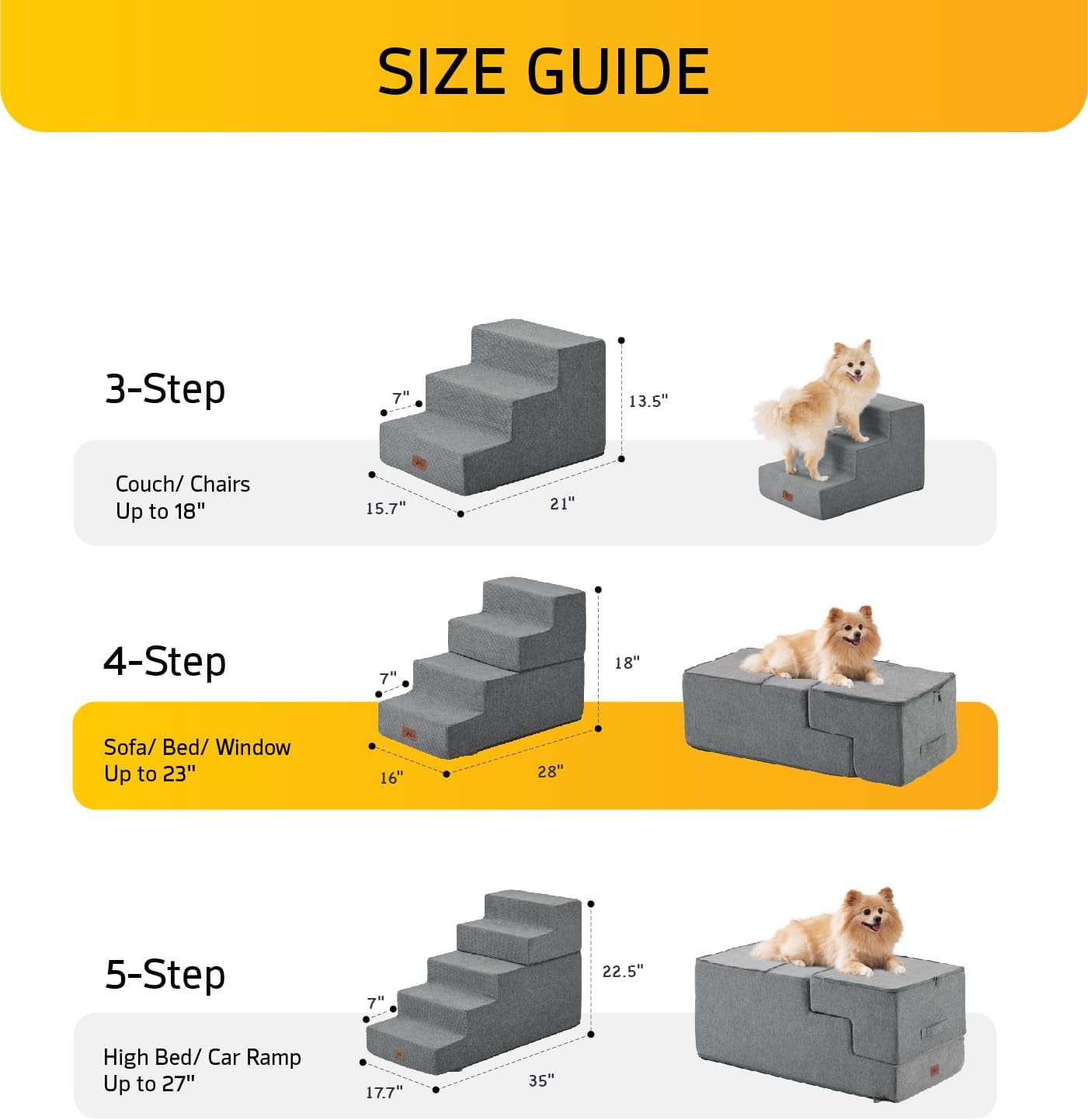 SIZE GUIDE

3-Step

Couch/ Chairs
Up to 18"

7"

13.5"

15.7"

21"

4-Step

Sofa/ Bed/ Window
Up to 23"

7"

18"

16"

28"

5-Step

High Bed/ Car Ramp
Up to 27"

7"

22.5"

17.7"

35"