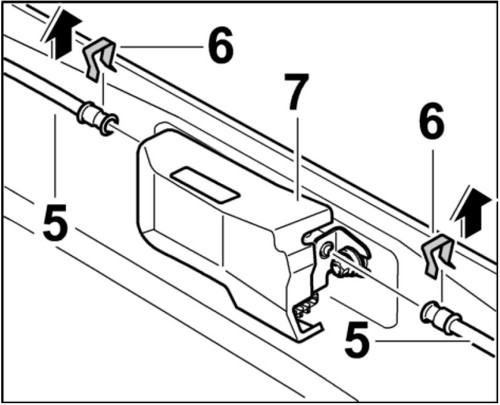 6
7
6
5
5