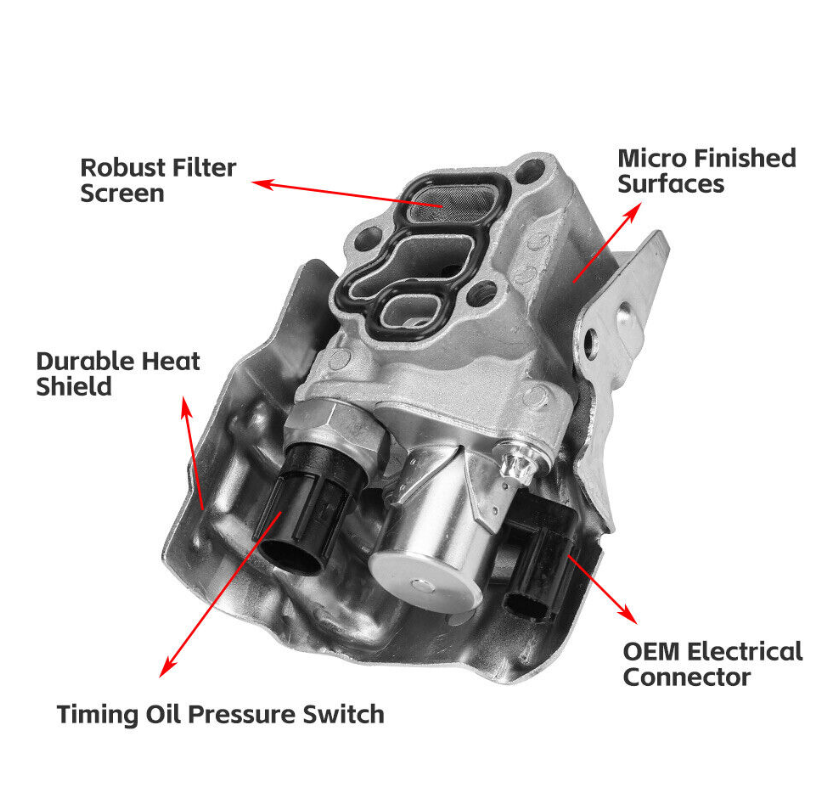 Robust Filter Screen

Micro Finished Surfaces

Durable Heat Shield

OEM Electrical Connector

Timing Oil Pressure Switch