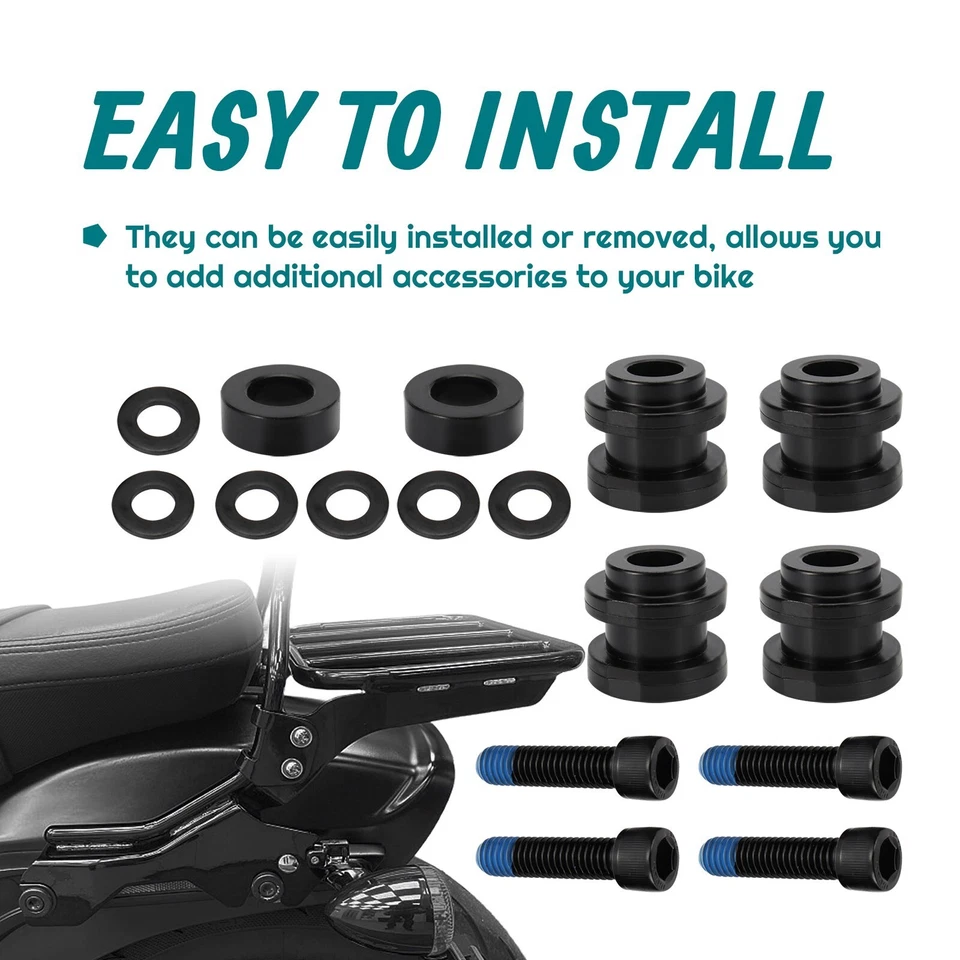 EASY TO INSTALL

They can be easily installed or removed, allows you to add additional accessories to your bike