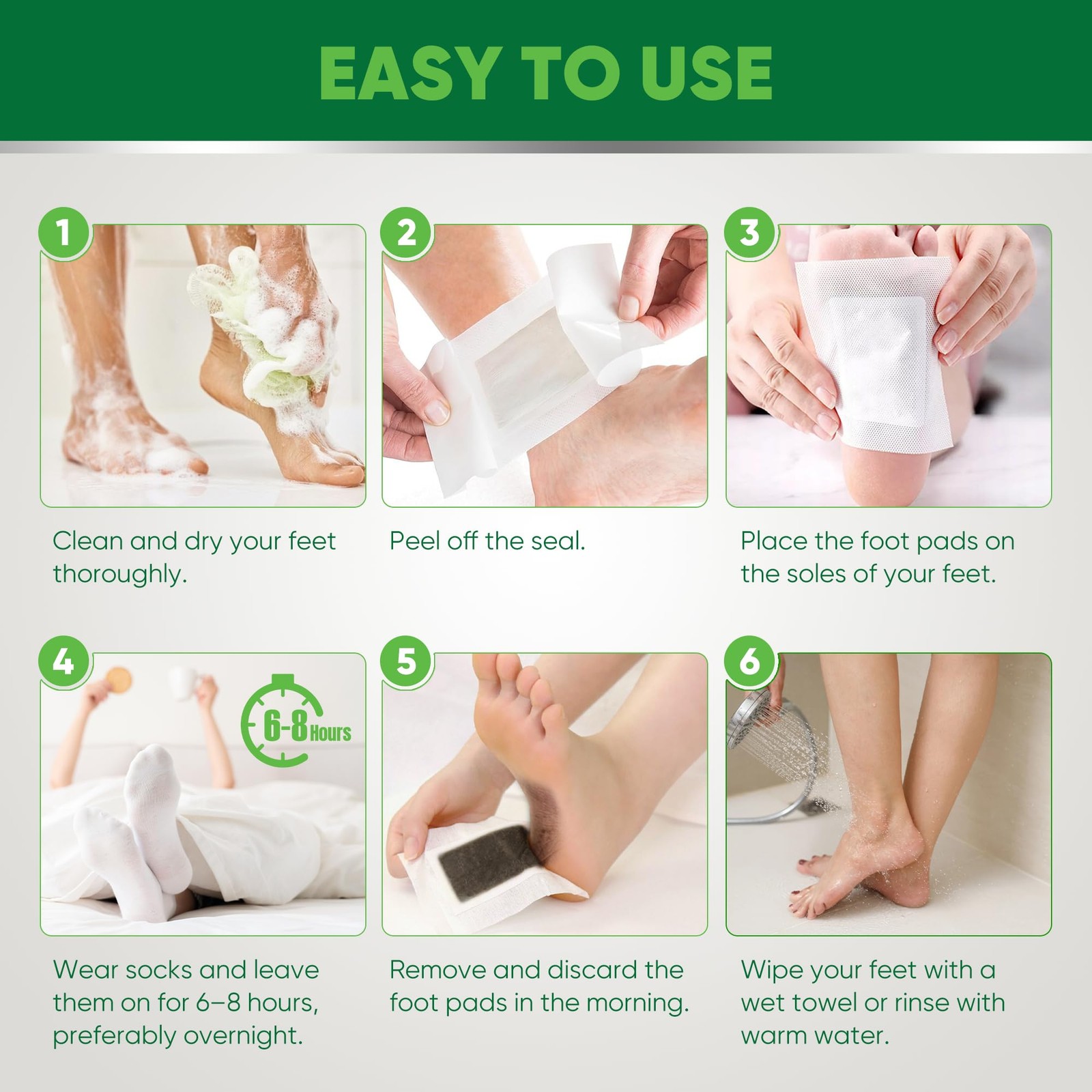 EASY TO USE

1

Clean and dry your feet thoroughly.

2

Peel off the seal.

3

Place the foot pads on the soles of your feet.

4

6-8 Hours

Wear socks and leave them on for 6–8 hours, preferably overnight.

5

Remove and discard the foot pads in the morning.

6

Wipe your feet with a wet towel or rinse with warm water.