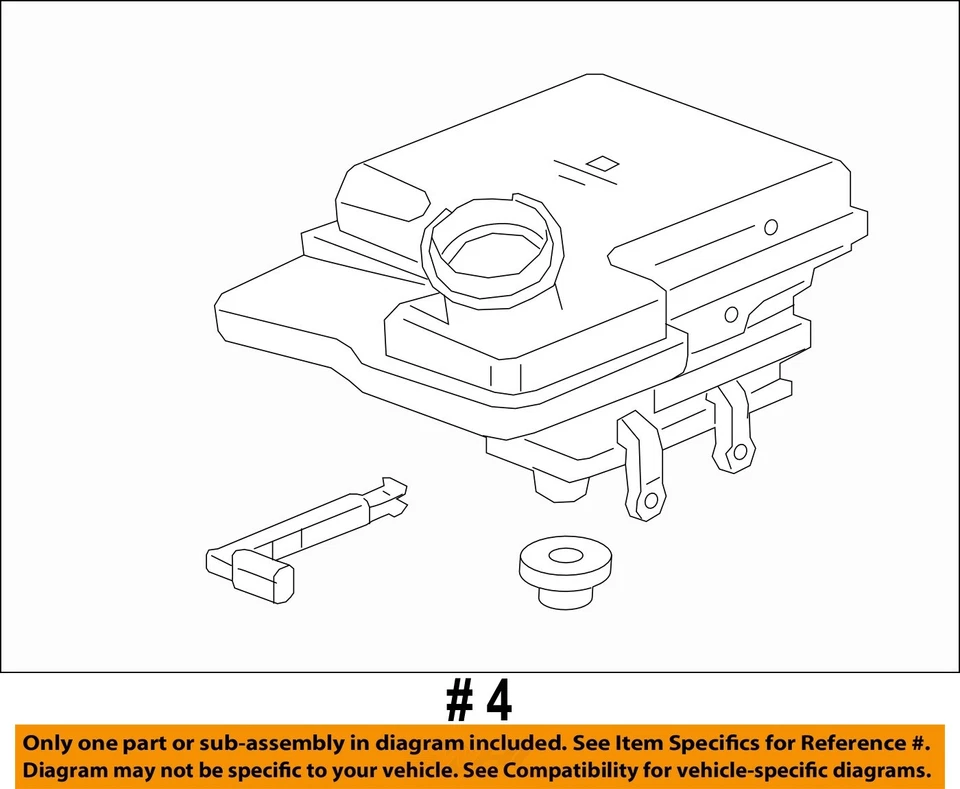 # 4

Only one part or sub-assembly in diagram included. See Item Specifics for Reference #. Diagram may not be specific to your vehicle. See Compatibility for vehicle-specific diagrams.