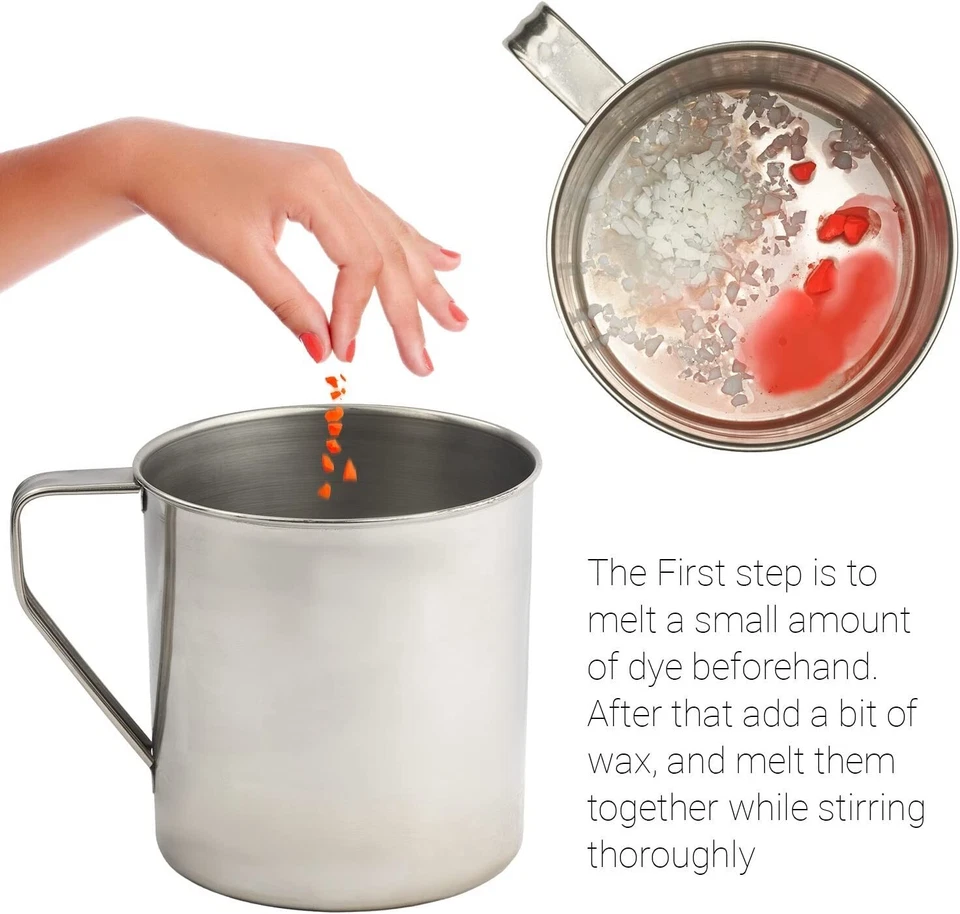 The First step is to melt a small amount of dye beforehand. After that add a bit of wax, and melt them together while stirring thoroughly